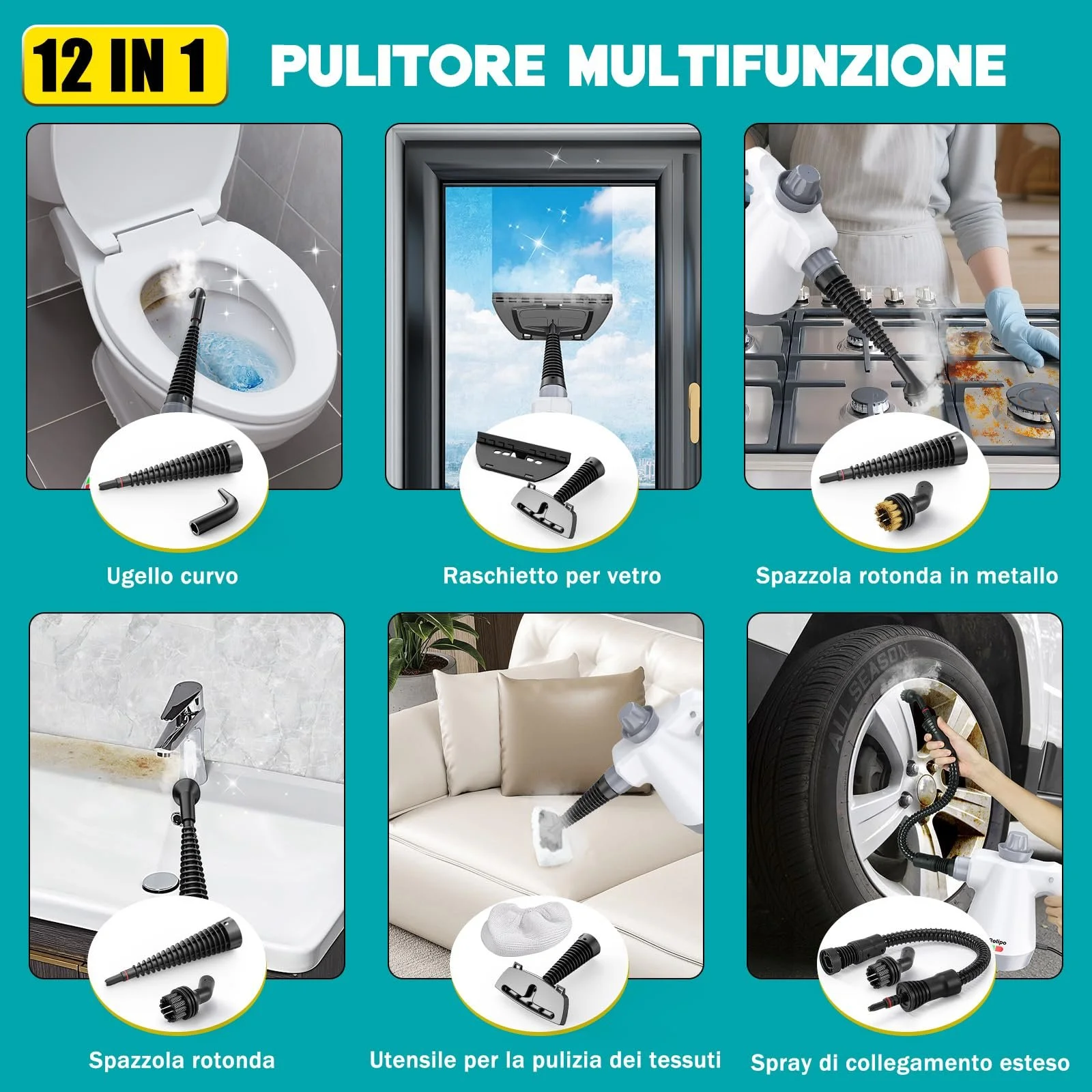 12 IN 1 PULITORE MULTIFUNZIONE

Ugello curvo

Raschietto per vetro

Spazzola rotonda in metallo

ALL SEASON

Spazzola rotonda

Utensile per la pulizia dei tessuti

Spray di collegamento esteso