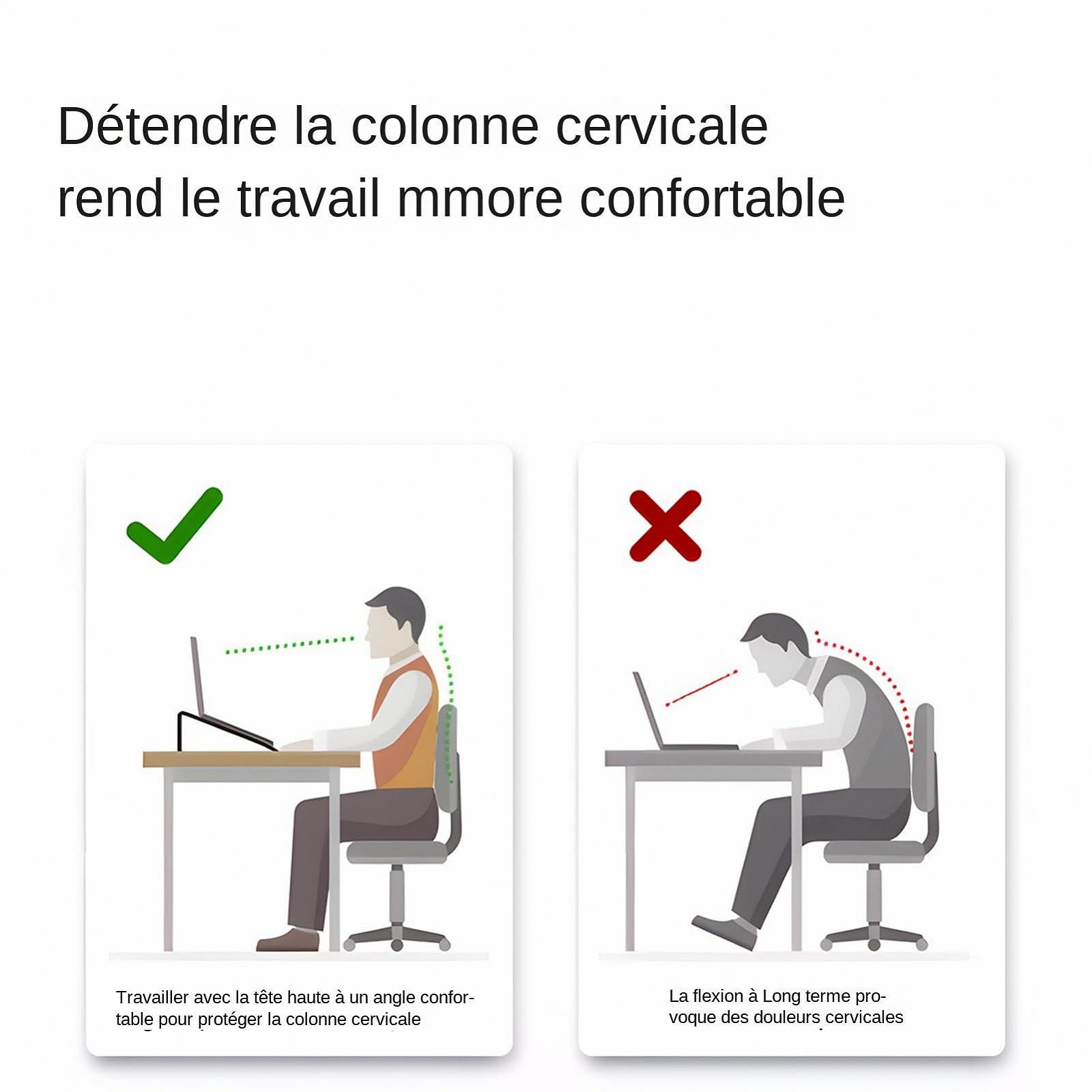 Détendre la colonne cervicale rend le travail mmore confortable

Travailler avec la tête haute à un angle confortable pour protéger la colonne cervicale

La flexion à Long terme provoque des douleurs cervicales