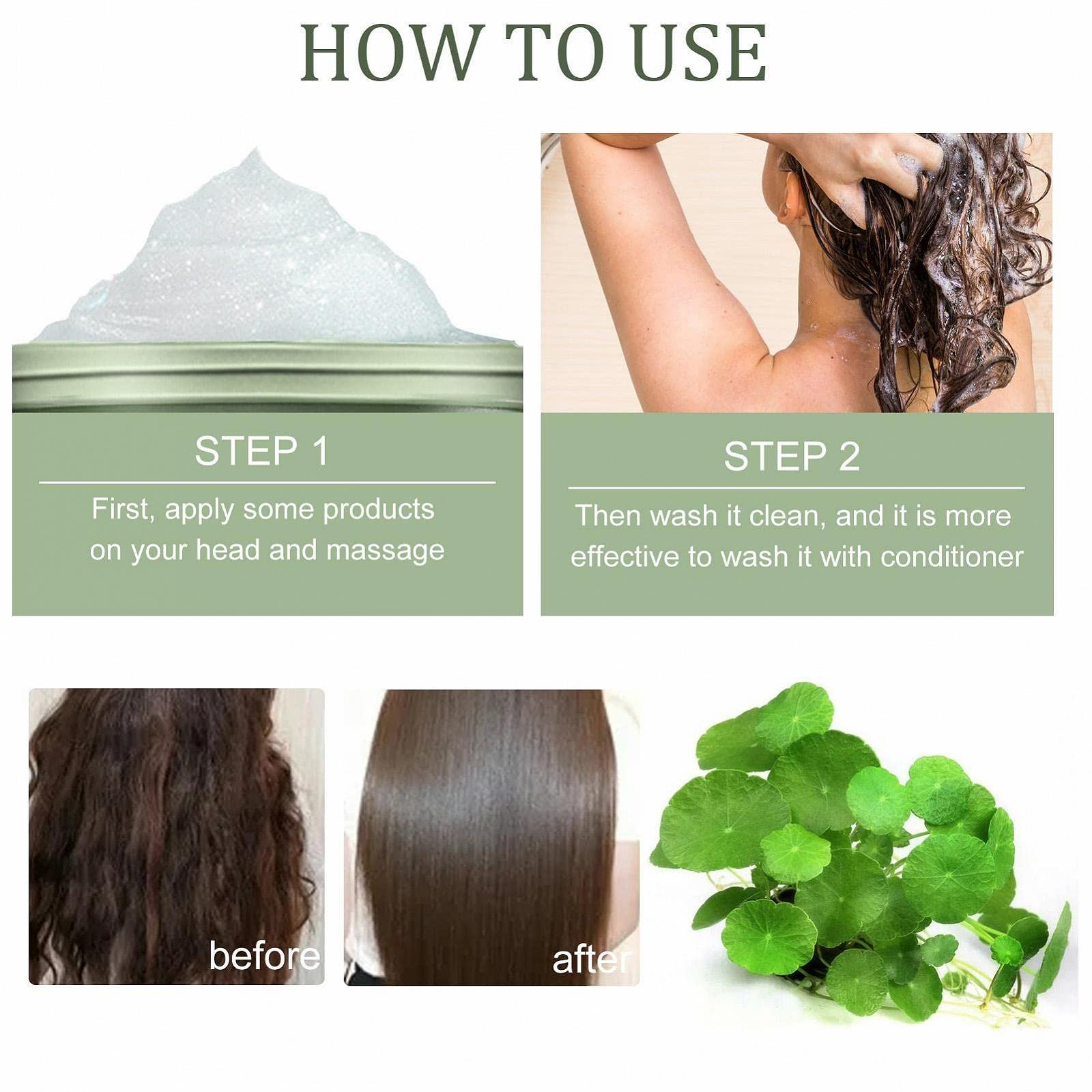 HOW TO USE

STEP 1

First, apply some products on your head and massage

STEP 2

Then wash it clean, and it is more effective to wash it with conditioner

before

after