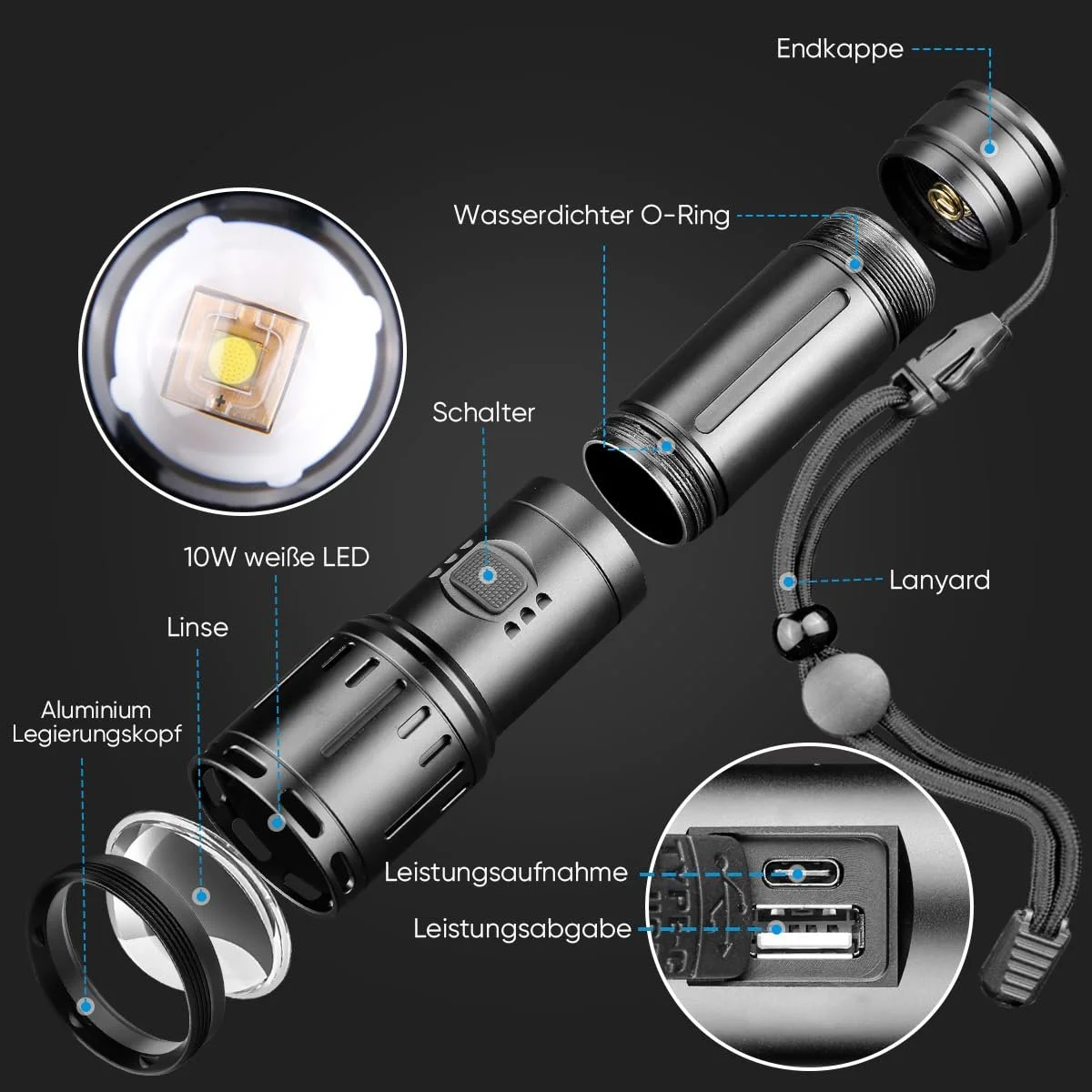 Endkappe

Wasserdichter O-Ring

Schalter

10W weiße LED

Linse

Aluminium Legierungskopf

Lanyard

Leistungsaufnahme

Leistungsabgabe