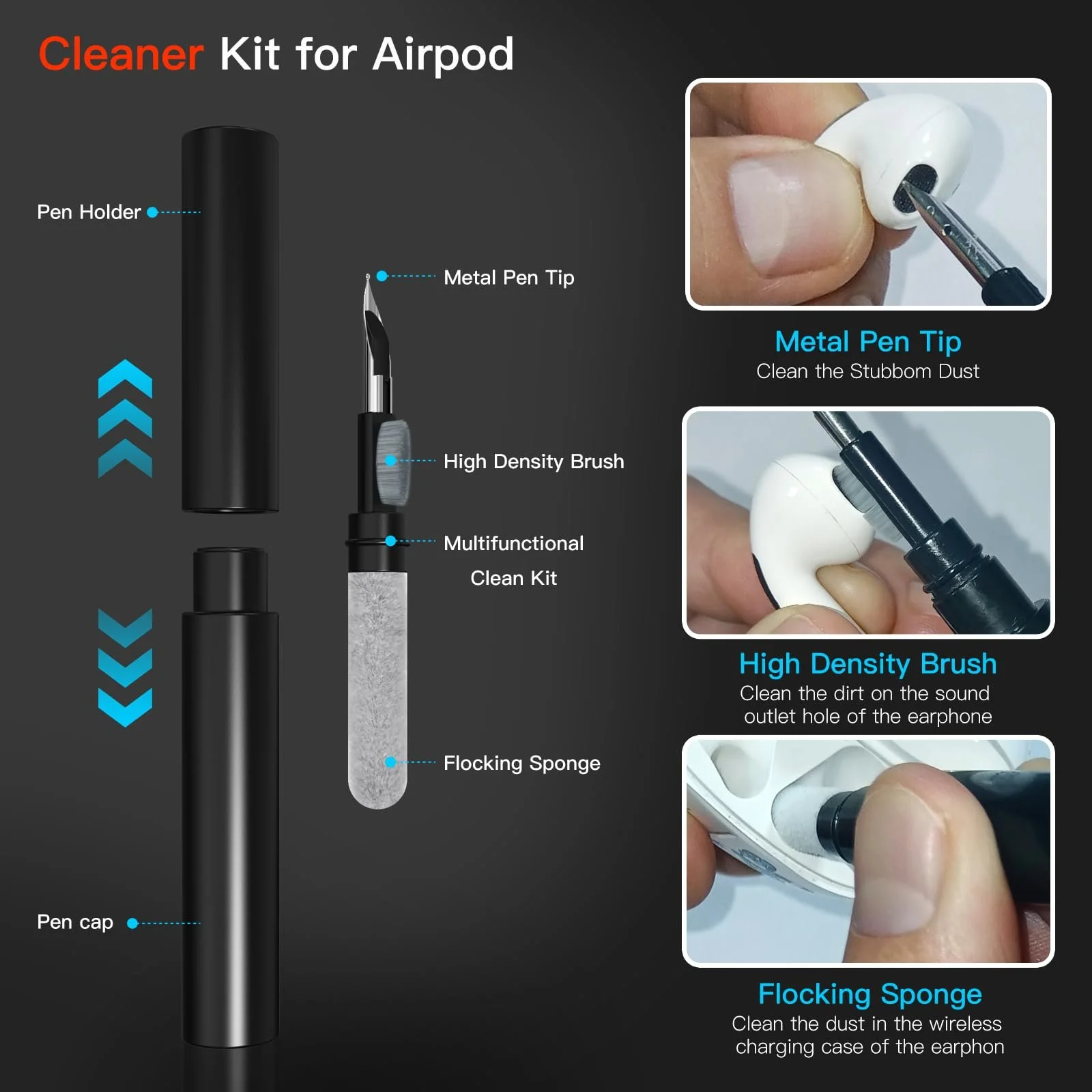 Cleaner Kit for Airpod

Pen Holder

Metal Pen Tip

High Density Brush

Multifunctional Clean Kit

Flocking Sponge

Pen cap

Metal Pen Tip
Clean the Stubbom Dust

High Density Brush
Clean the dirt on the sound outlet hole of the earphone

Flocking Sponge
Clean the dust in the wireless charging case of the earphon