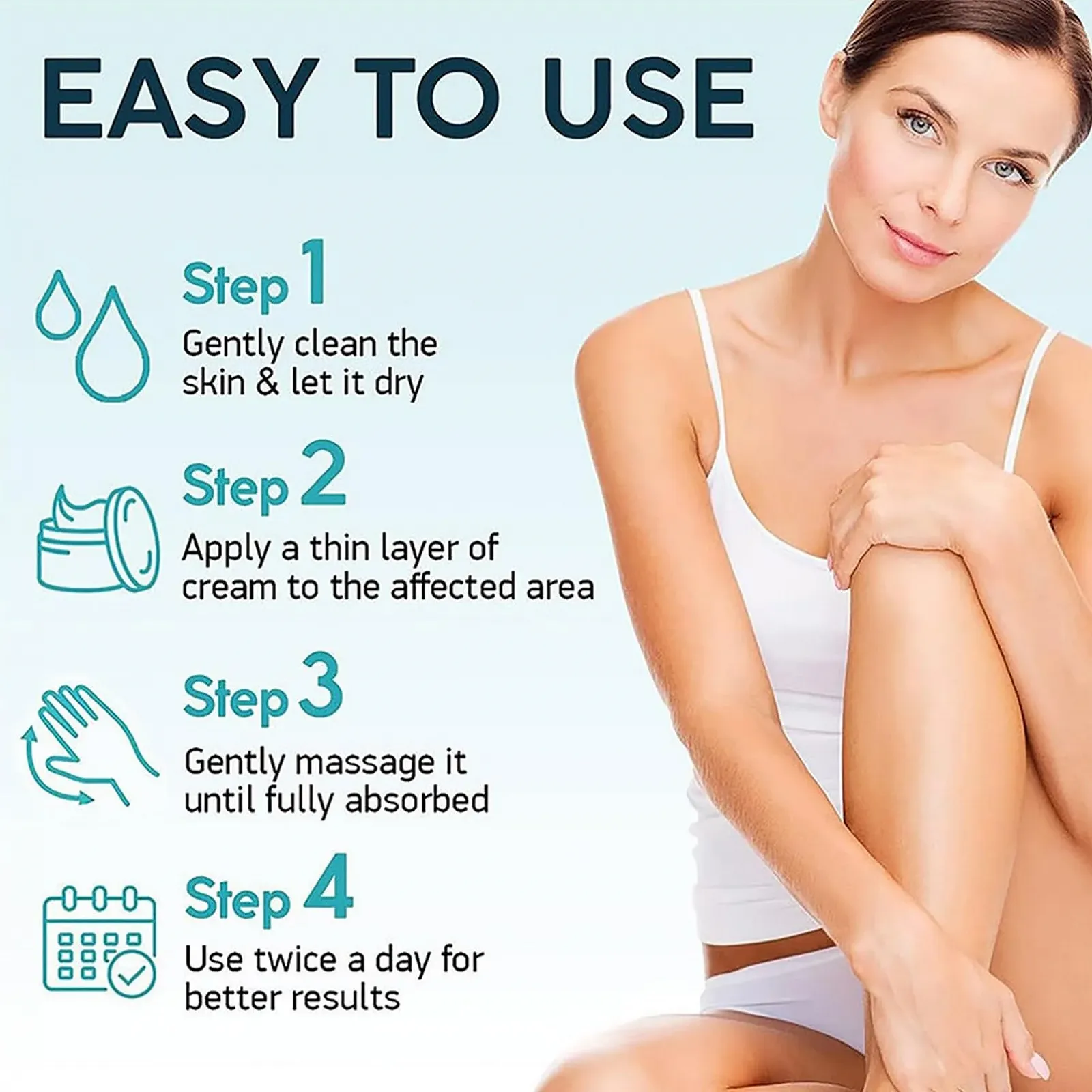 EASY TO USE

Step 1
Gently clean the skin & let it dry

Step 2
Apply a thin layer of cream to the affected area

Step 3
Gently massage it until fully absorbed

Step 4
Use twice a day for better results