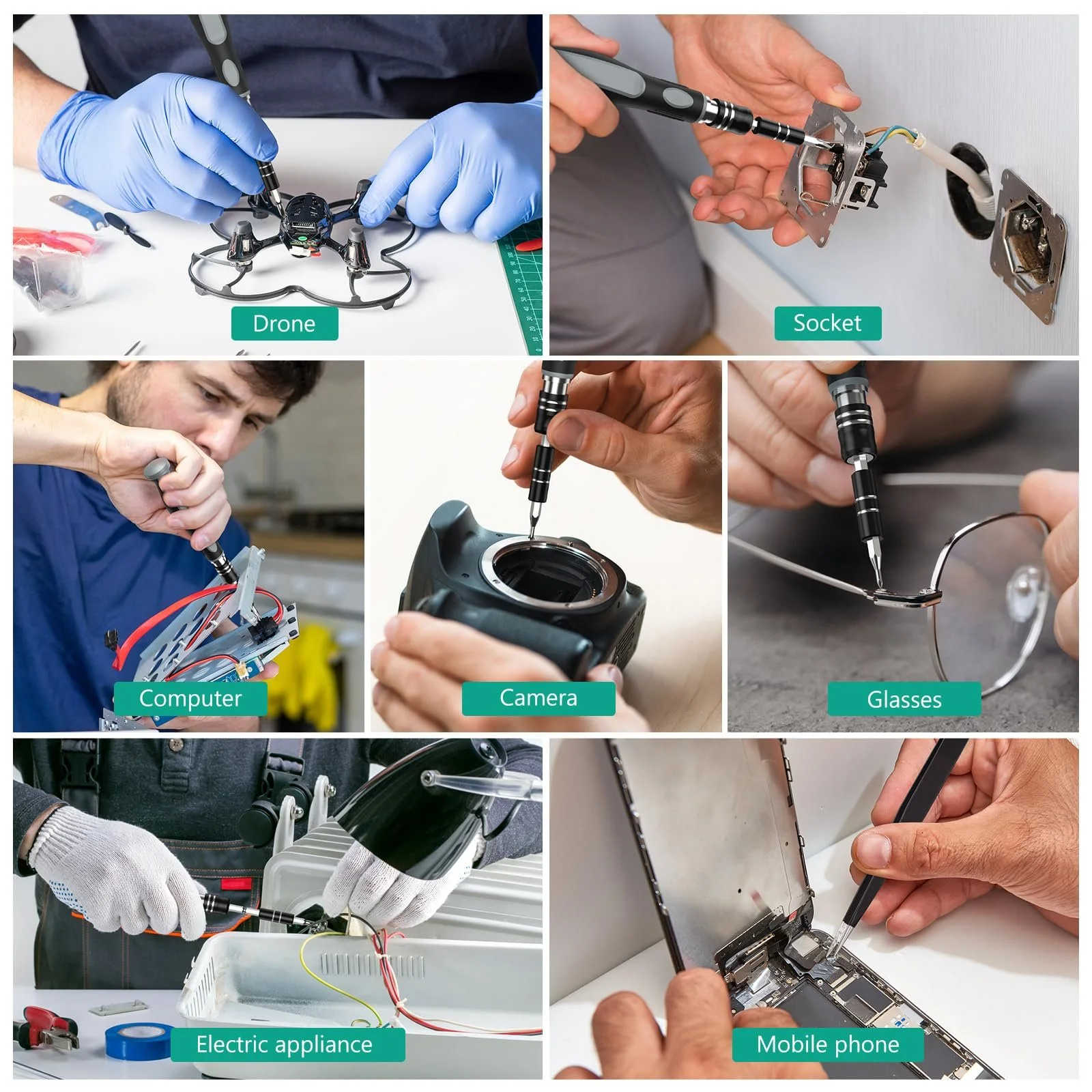 Drone

Socket

Computer

Camera

Glasses

Electric appliance

Mobile phone