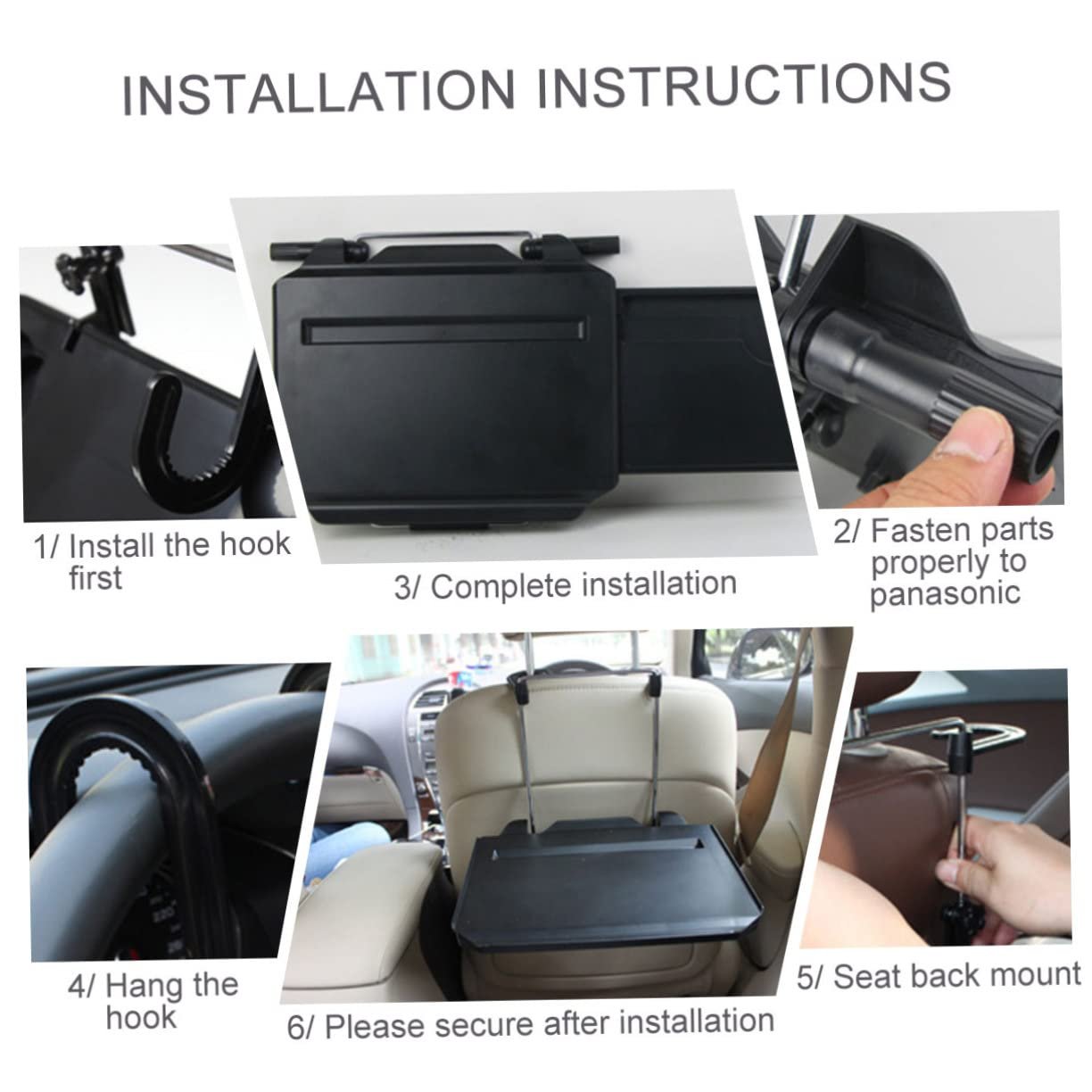 INSTALLATION INSTRUCTIONS

1/ Install the hook first

3/ Complete installation

2/ Fasten parts properly to panasonic

4/ Hang the hook

6/ Please secure after installation

5/ Seat back mount