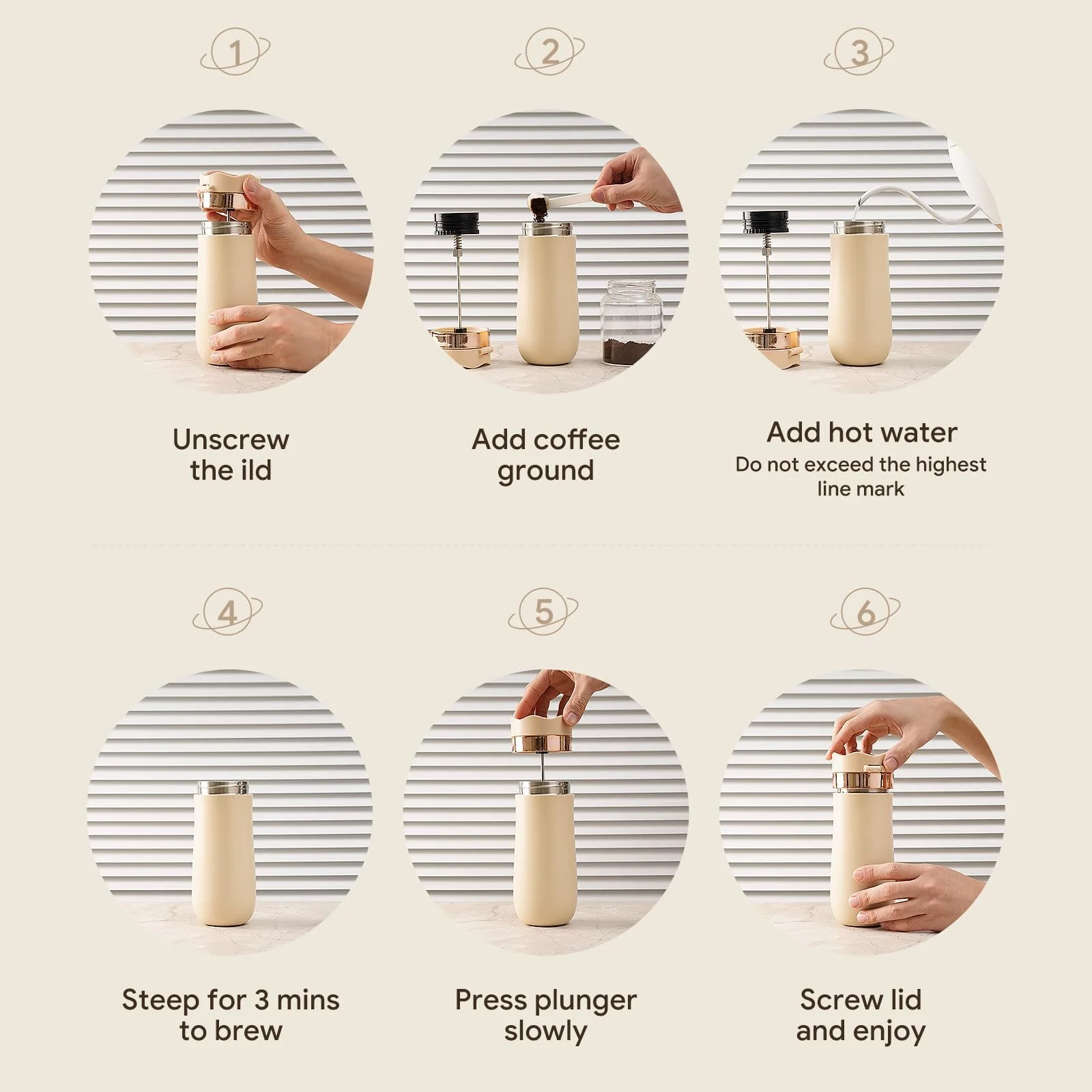 1

Unscrew the ild

2

Add coffee ground

3

Add hot water
Do not exceed the highest line mark

4

Steep for 3 mins to brew

5

Press plunger slowly

6

Screw lid and enjoy