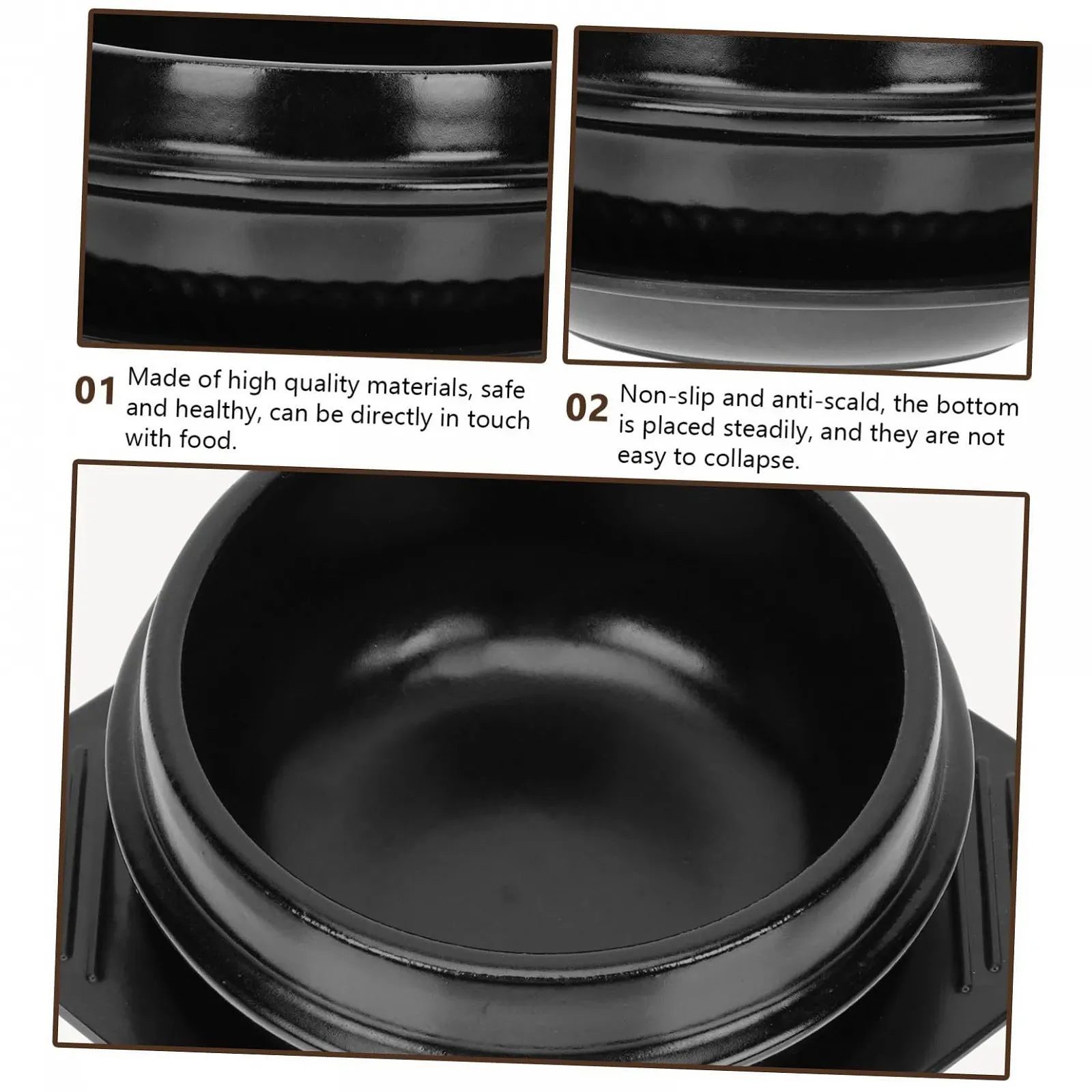 01 Made of high quality materials, safe and healthy, can be directly in touch with food.

02 Non-slip and anti-scald, the bottom is placed steadily, and they are not easy to collapse.