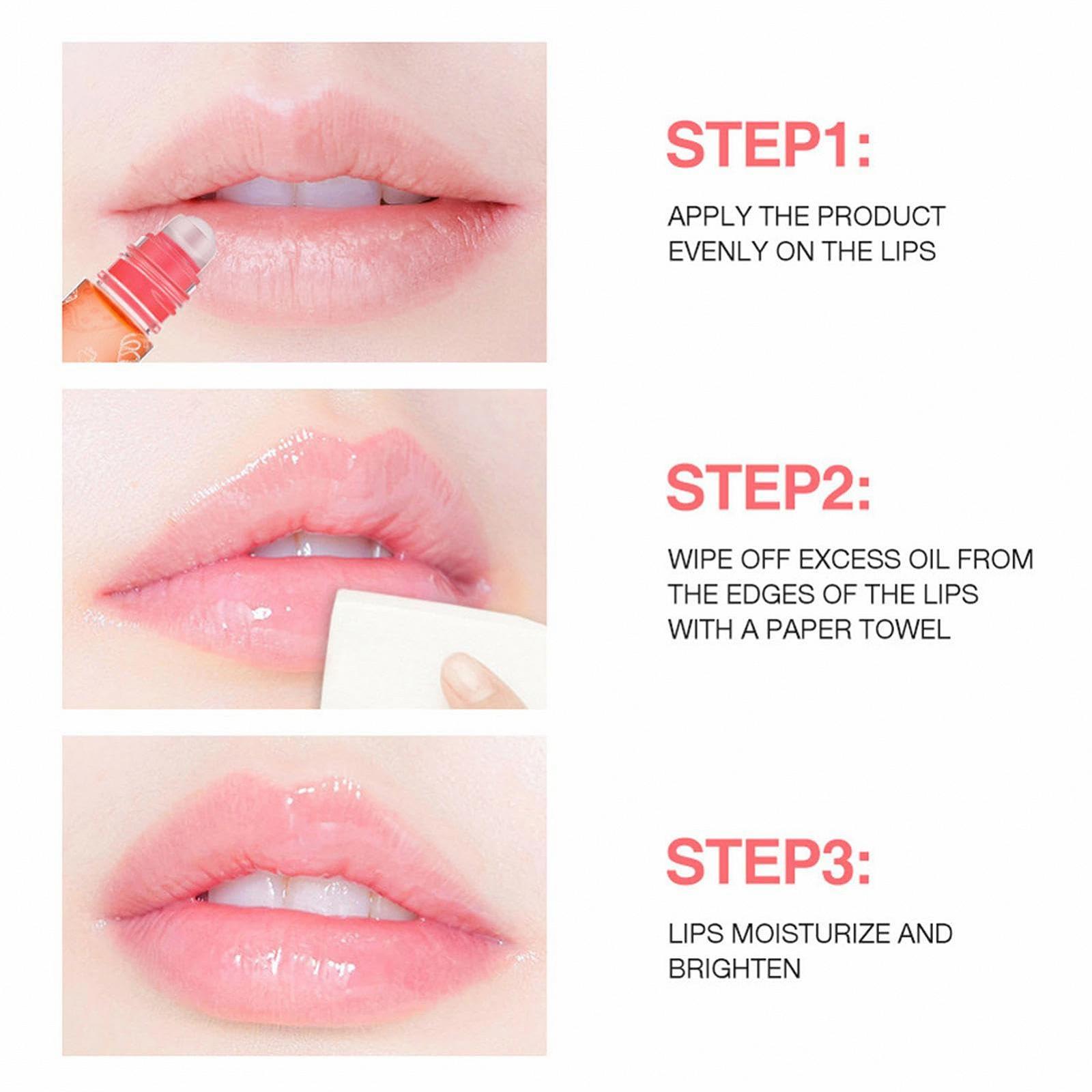 STEP1:

APPLY THE PRODUCT EVENLY ON THE LIPS

STEP2:

WIPE OFF EXCESS OIL FROM THE EDGES OF THE LIPS WITH A PAPER TOWEL

STEP3:

LIPS MOISTURIZE AND BRIGHTEN