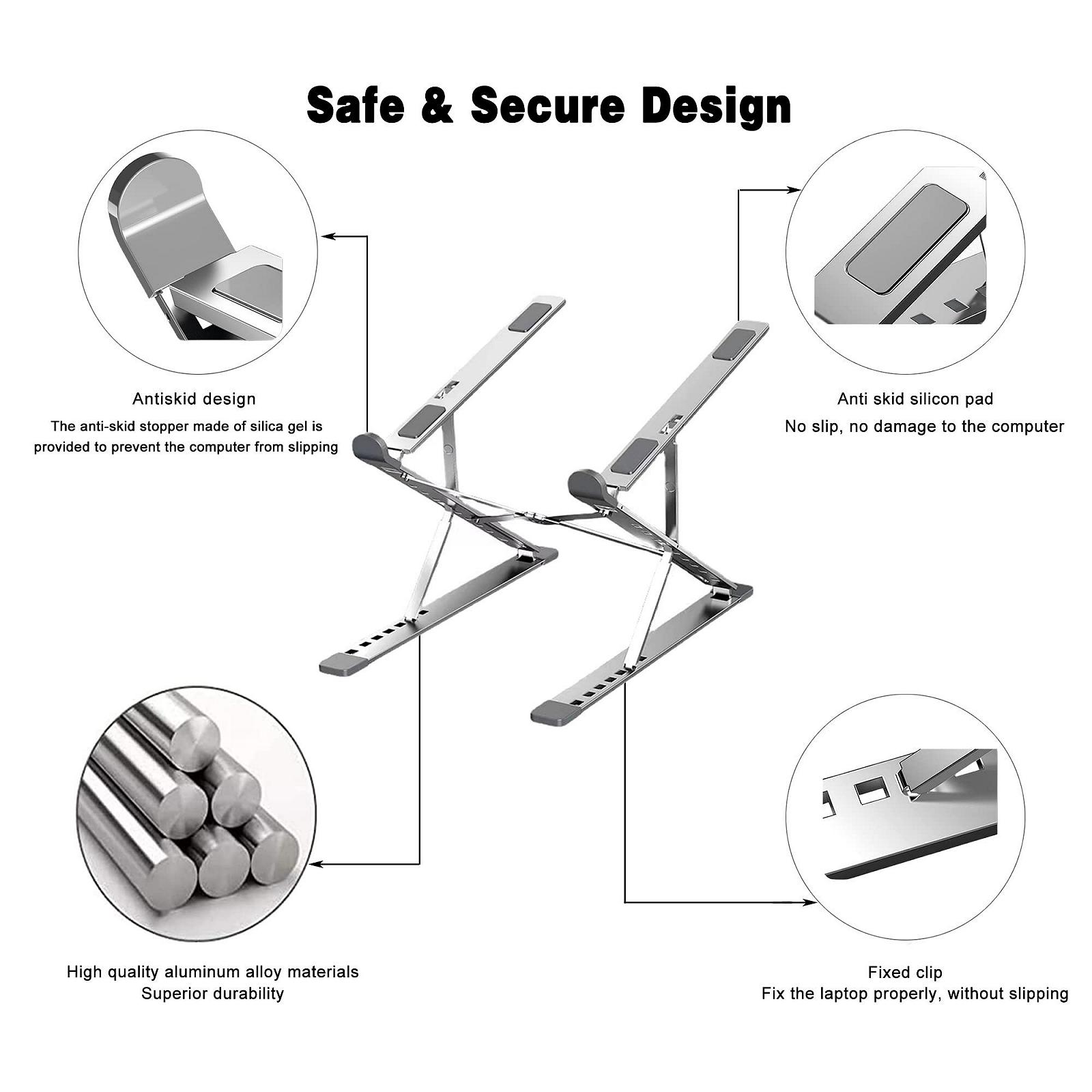 Safe & Secure Design

Antiskid design
The anti-skid stopper made of silica gel is provided to prevent the computer from slipping

Anti skid silicon pad
No slip, no damage to the computer

High quality aluminum alloy materials
Superior durability

Fixed clip
Fix the laptop properly, without slipping