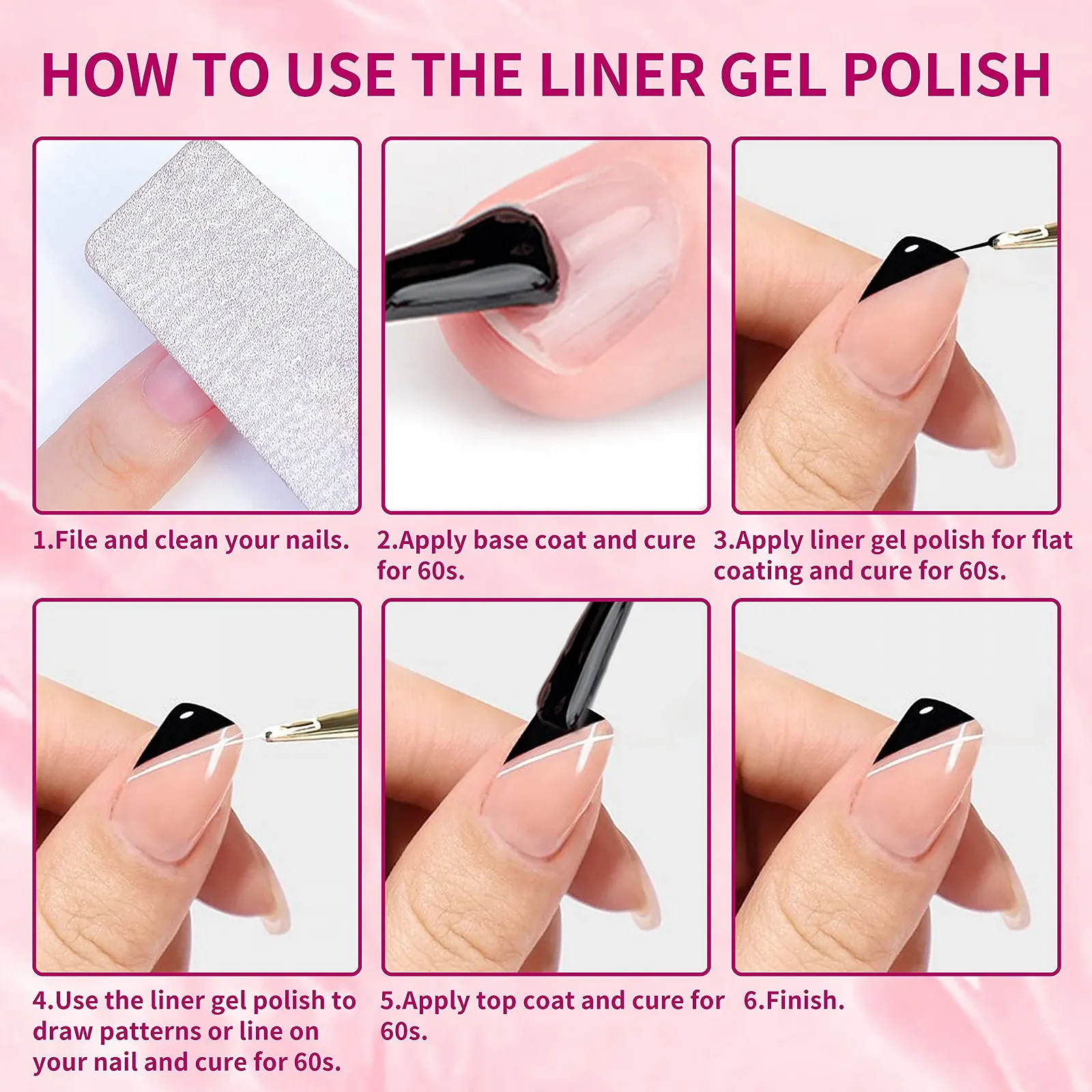 HOW TO USE THE LINER GEL POLISH

1.File and clean your nails.

2.Apply base coat and cure for 60s.

3.Apply liner gel polish for flat coating and cure for 60s.

4.Use the liner gel polish to draw patterns or line on your nail and cure for 60s.

5.Apply top coat and cure for 60s.

6.Finish.