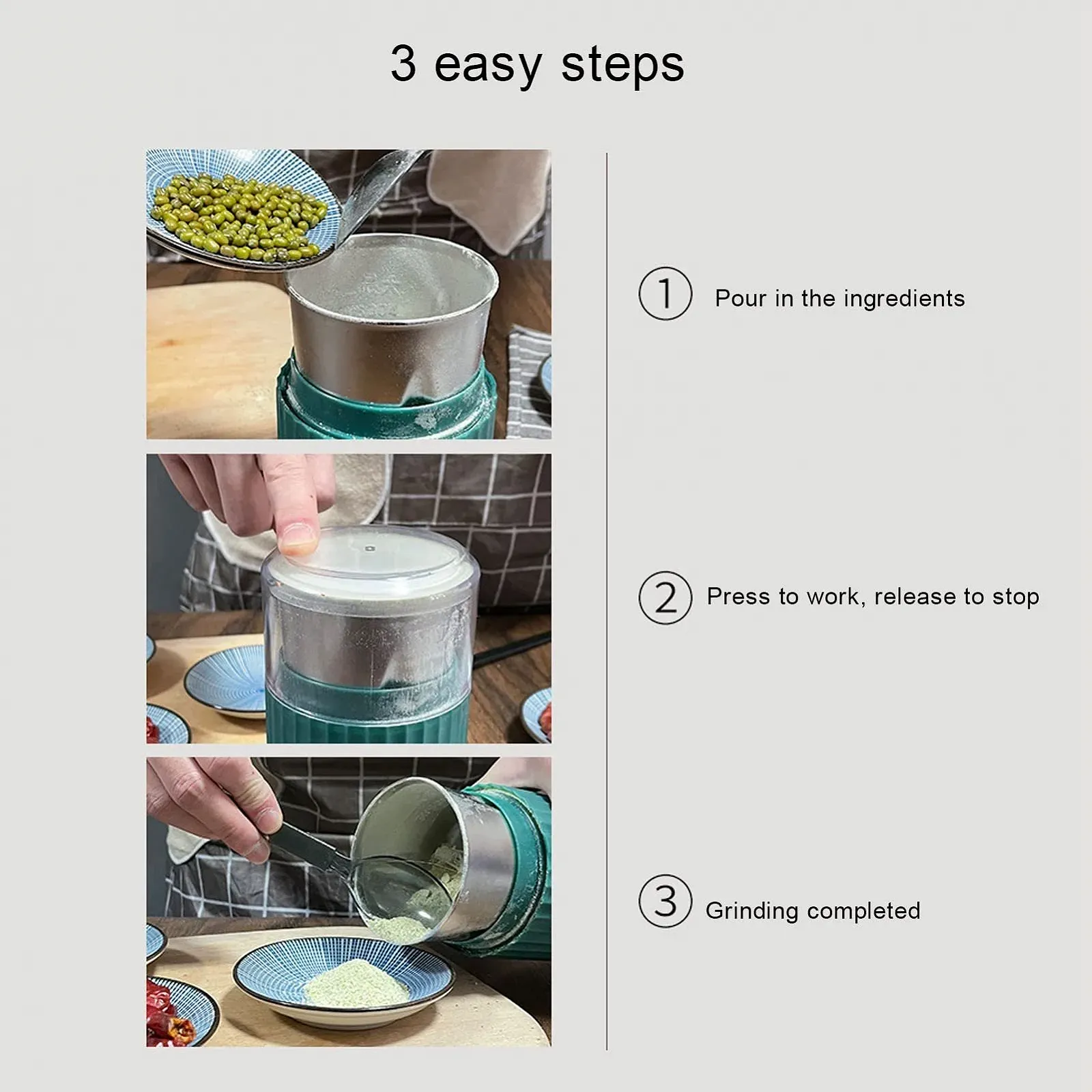 3 easy steps

① Pour in the ingredients

② Press to work, release to stop

③ Grinding completed