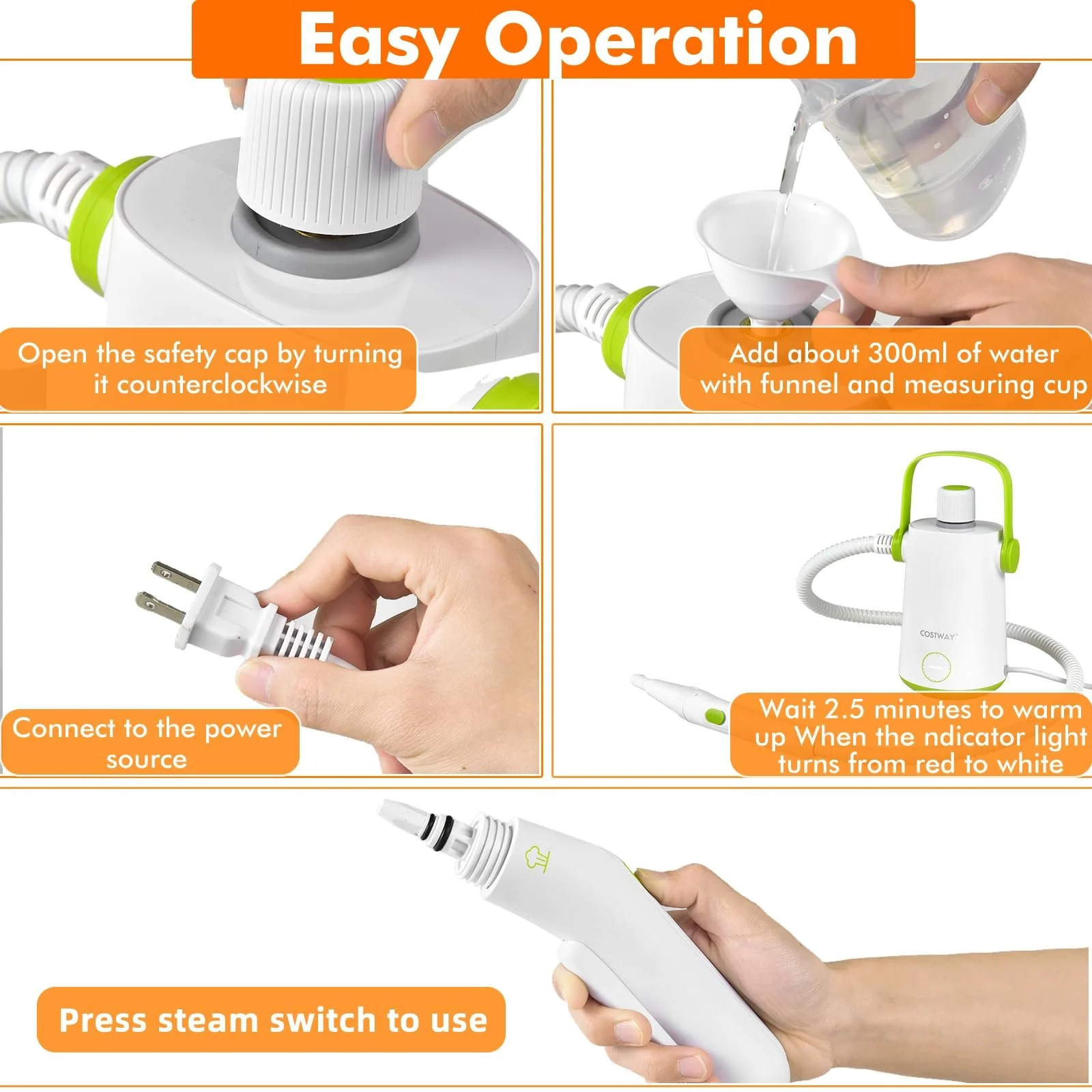 Easy Operation

Open the safety cap by turning it counterclockwise

Add about 300ml of water with funnel and measuring cup

Connect to the power source

COSTWAY

Wait 2.5 minutes to warm up When the ndicator light turns from red to white

Press steam switch to use