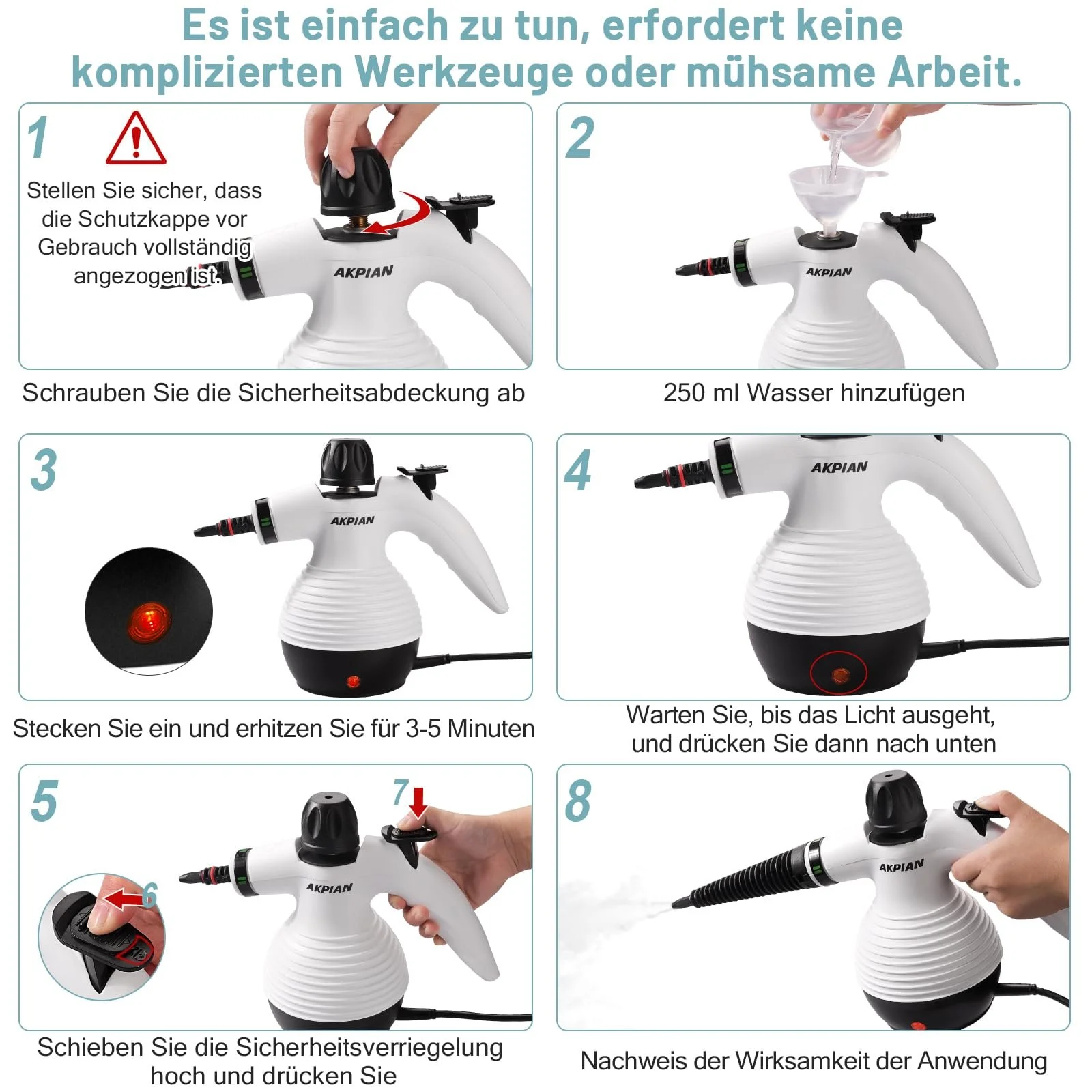 Es ist einfach zu tun, erfordert keine komplizierten Werkzeuge oder mühsame Arbeit.

1

Stellen Sie sicher, dass die Schutzkappe vor Gebrauch vollständig angezogen ist.

AKPIAN

Schrauben Sie die Sicherheitsabdeckung ab

2

AKPIAN

250 ml Wasser hinzufügen

3

AKPIAN

Stecken Sie ein und erhitzen Sie für 3-5 Minuten

4

AKPIAN

Warten Sie, bis das Licht ausgeht, und drücken Sie dann nach unten

5

7

6

AKPIAN

Schieben Sie die Sicherheitsverriegelung hoch und drücken Sie

8

AKPIAN

Nachweis der Wirksamkeit der Anwendung