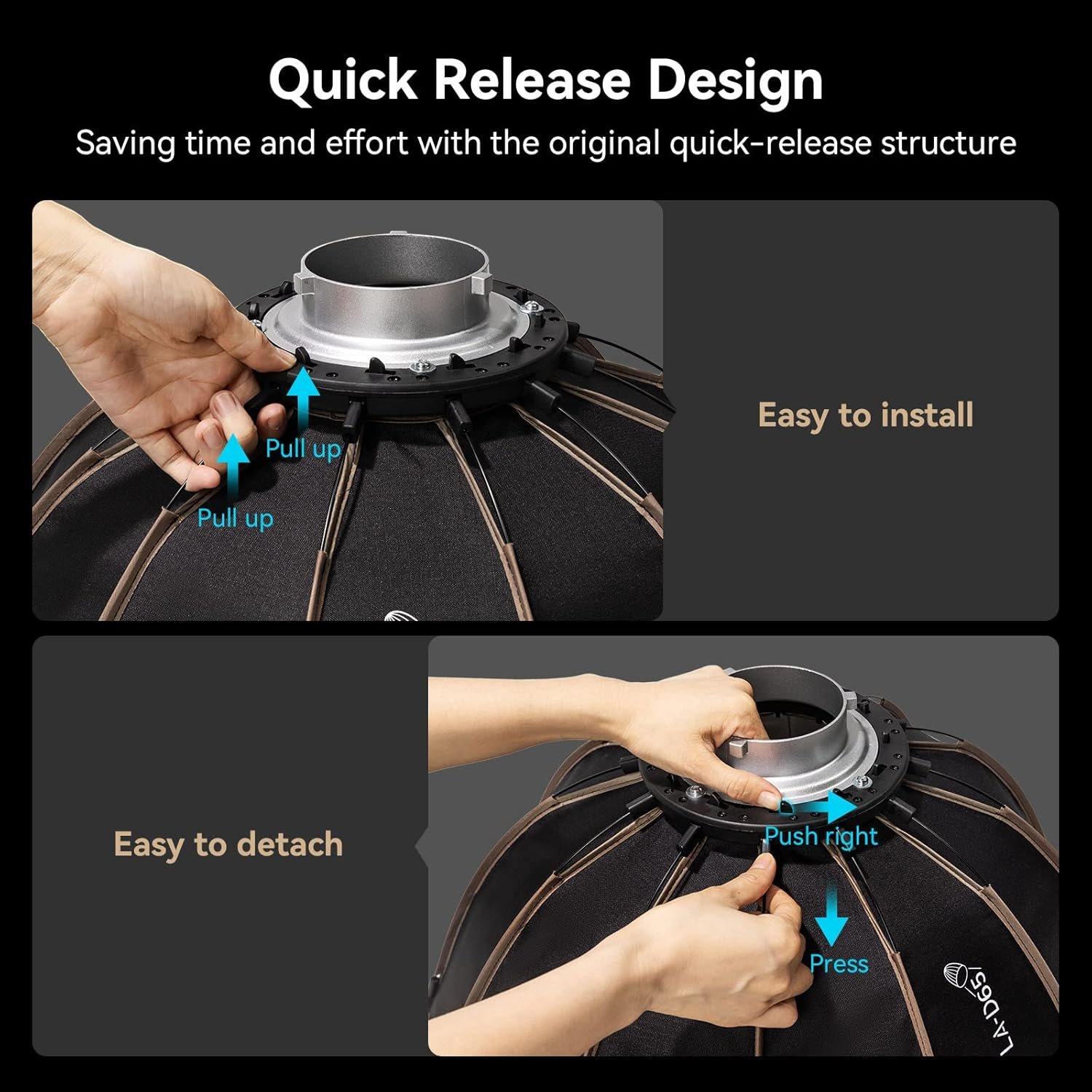 Quick Release Design

Saving time and effort with the original quick-release structure

Pull up

Pull up

Easy to install

Easy to detach

Push right

Press

LA-D65