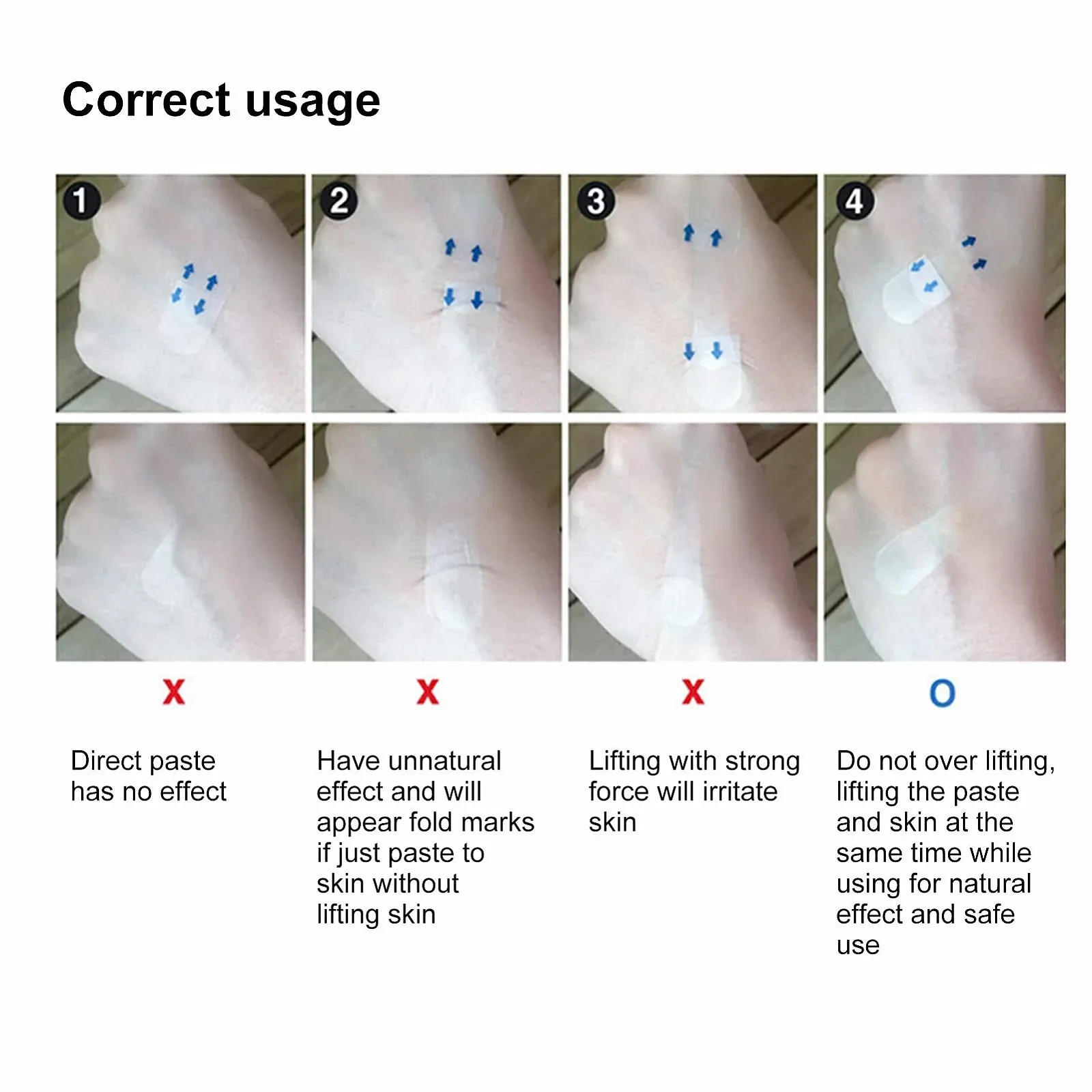 Correct usage

1

2

3

4

X

X

X

O

Direct paste has no effect

Have unnatural effect and will appear fold marks if just paste to skin without lifting skin

Lifting with strong force will irritate skin

Do not over lifting, lifting the paste and skin at the same time while using for natural effect and safe use