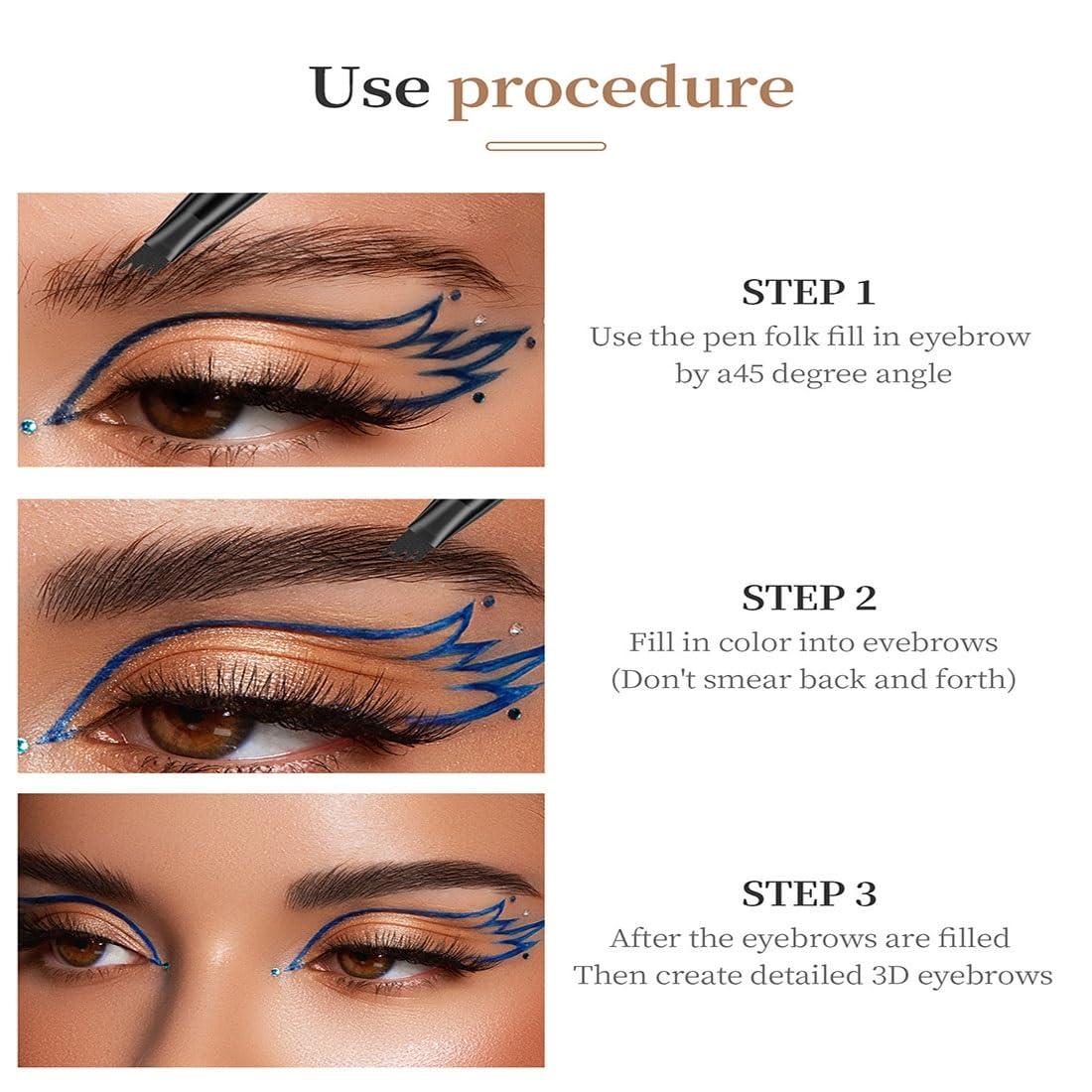 Use procedure

STEP 1
Use the pen folk fill in eyebrow by a45 degree angle

STEP 2
Fill in color into evebrows (Don't smear back and forth)

STEP 3
After the eyebrows are filled Then create detailed 3D eyebrows