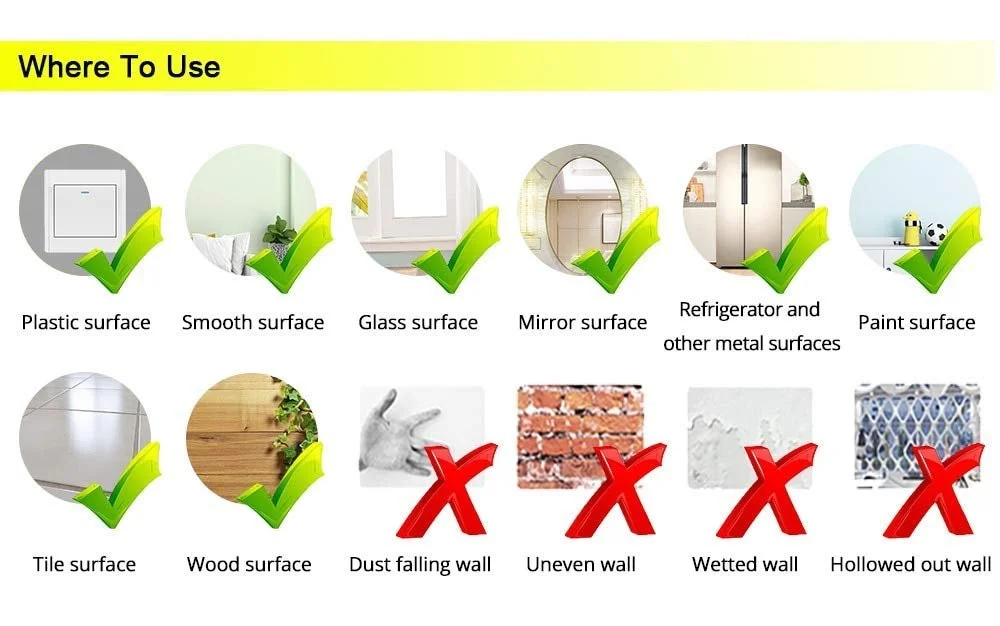 Where To Use

Plastic surface
Smooth surface
Glass surface
Mirror surface
Refrigerator and other metal surfaces
Paint surface

Tile surface
Wood surface
Dust falling wall
Uneven wall
Wetted wall
Hollowed out wall