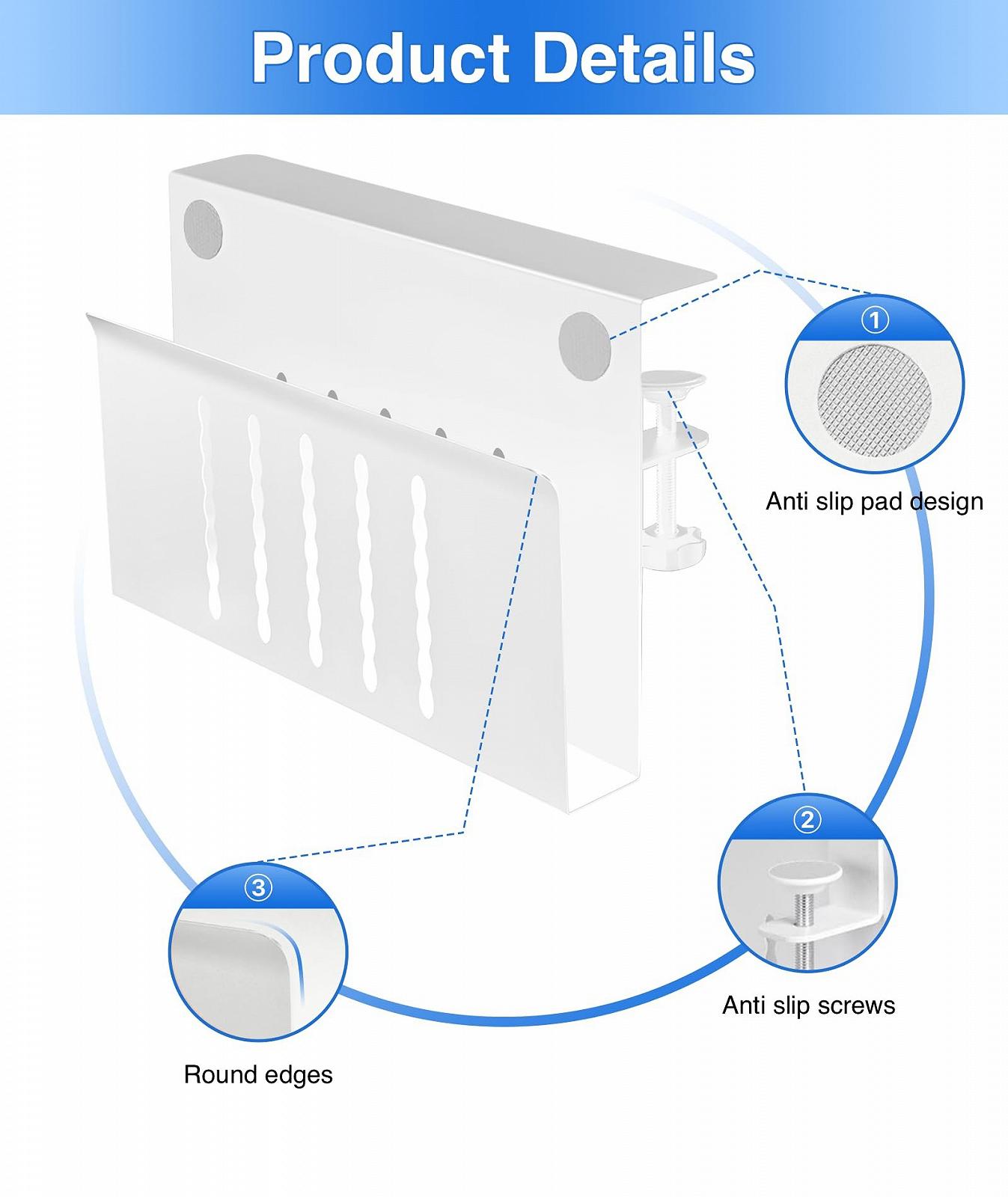 Product Details

①

Anti slip pad design

②

Anti slip screws

③

Round edges