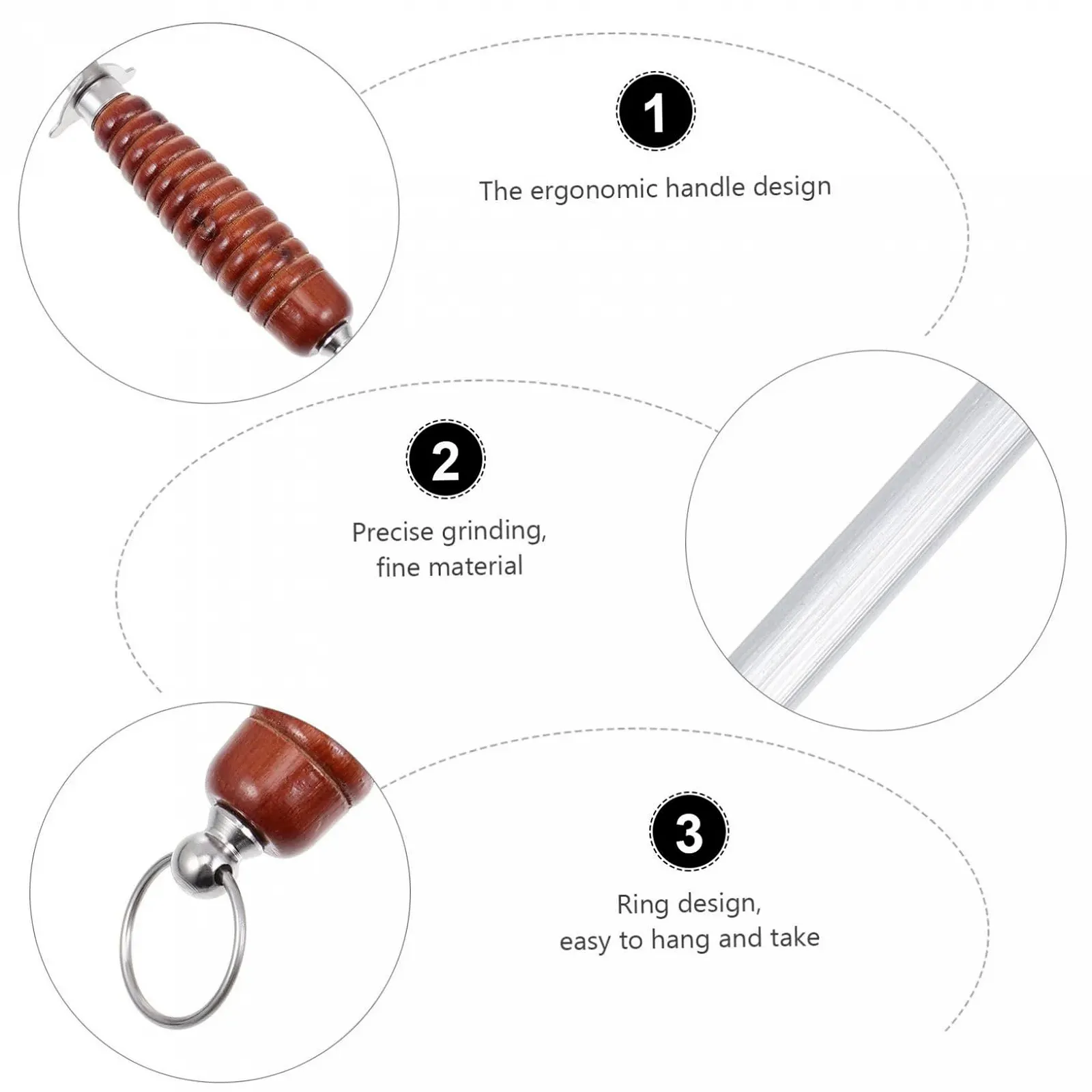 1

The ergonomic handle design

2

Precise grinding, fine material

3

Ring design, easy to hang and take