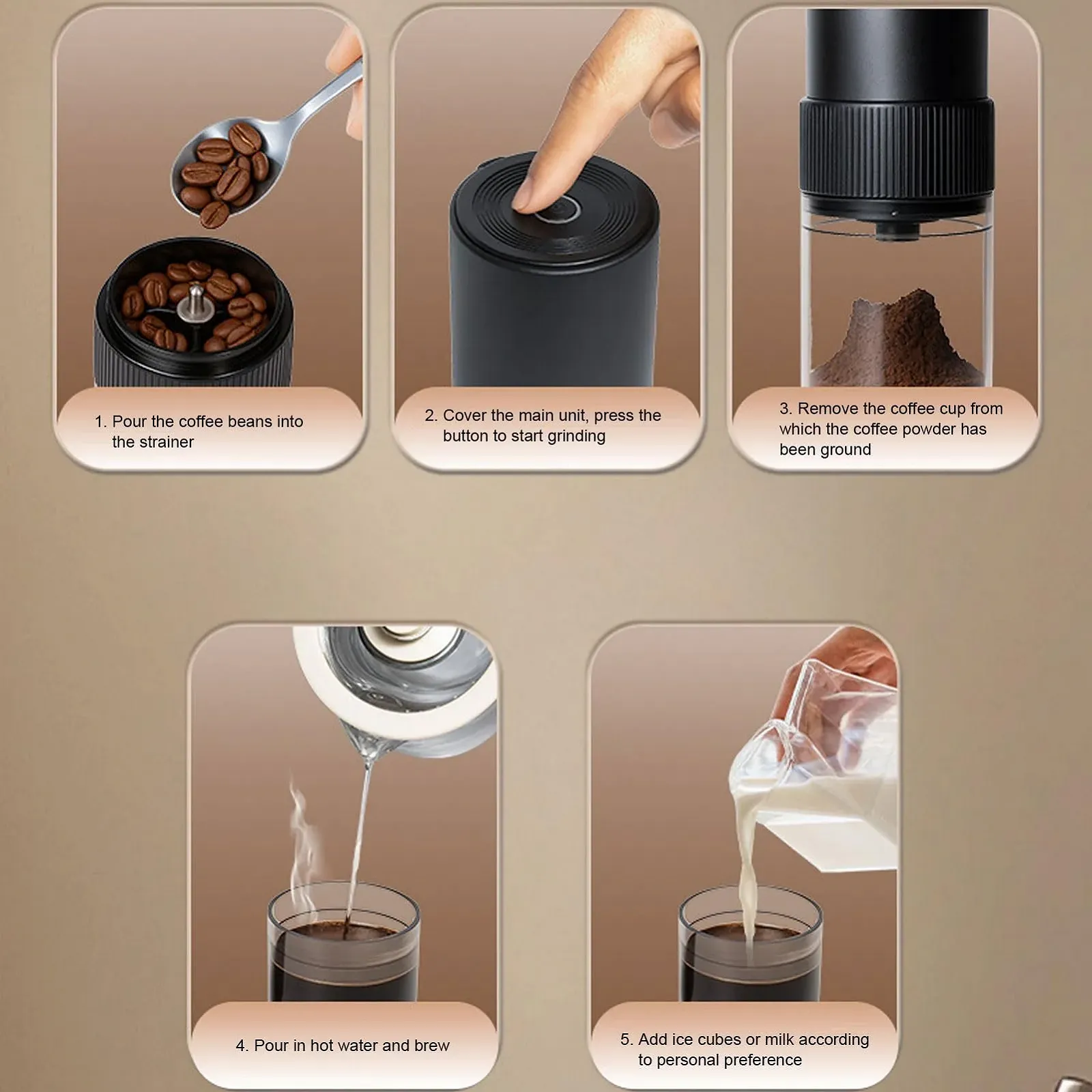 1. Pour the coffee beans into the strainer

2. Cover the main unit, press the button to start grinding

3. Remove the coffee cup from which the coffee powder has been ground

4. Pour in hot water and brew

5. Add ice cubes or milk according to personal preference