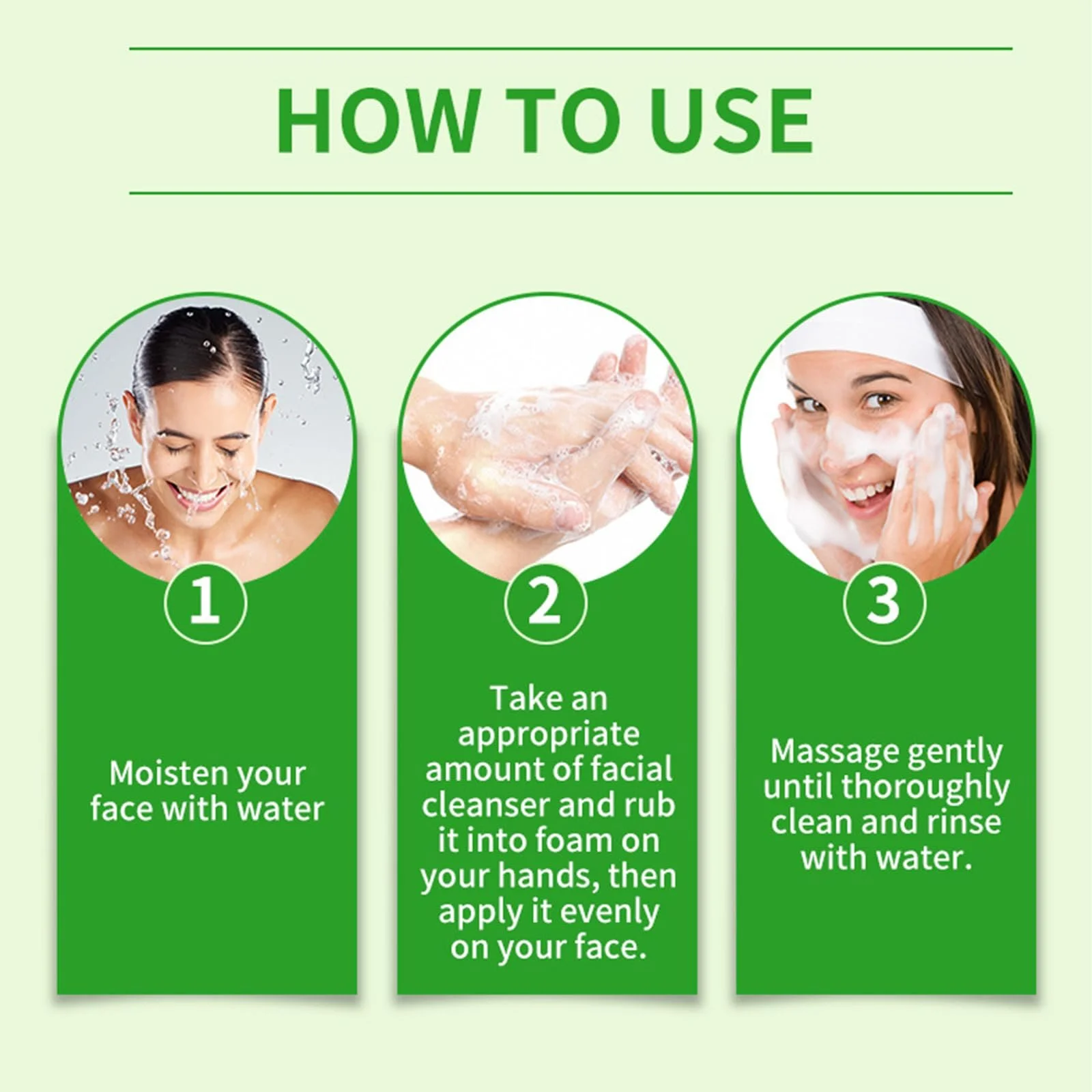 HOW TO USE

1

Moisten your face with water

2

Take an appropriate amount of facial cleanser and rub it into foam on your hands, then apply it evenly on your face.

3

Massage gently until thoroughly clean and rinse with water.