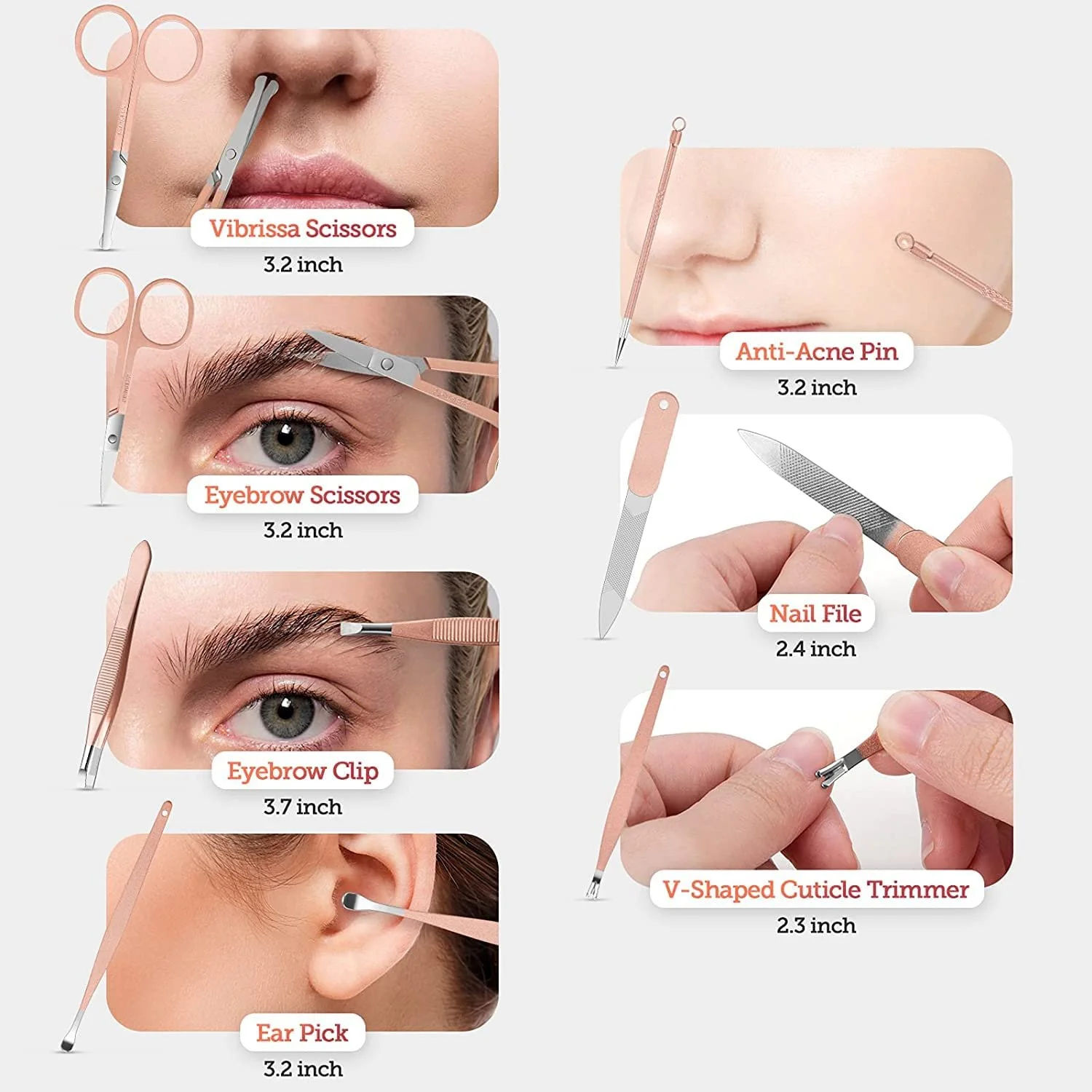 Vibrissa Scissors
3.2 inch

Eyebrow Scissors
3.2 inch

Eyebrow Clip
3.7 inch

Ear Pick
3.2 inch

Anti-Acne Pin
3.2 inch

Nail File
2.4 inch

V-Shaped Cuticle Trimmer
2.3 inch