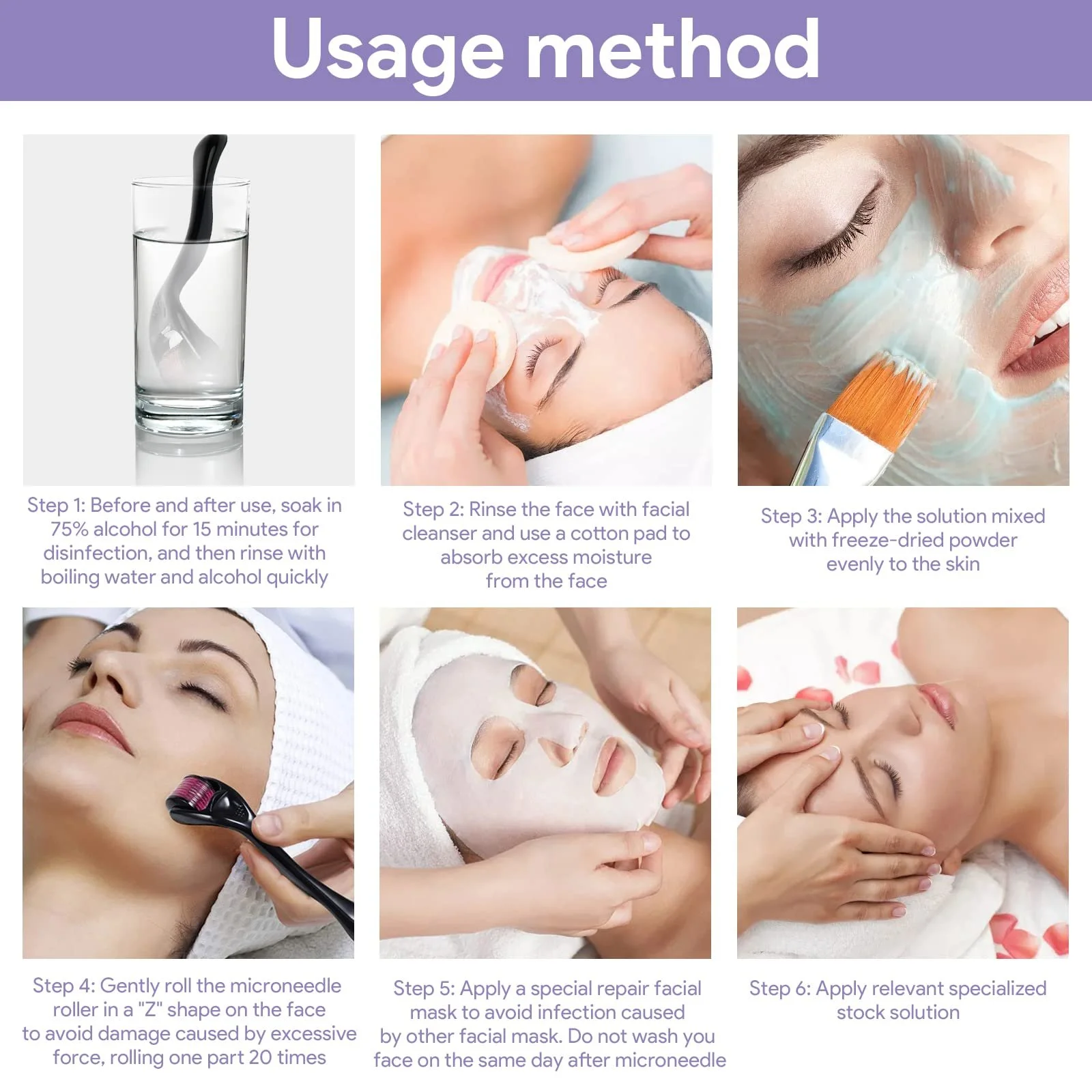 Usage method

Step 1: Before and after use, soak in 75% alcohol for 15 minutes for disinfection, and then rinse with boiling water and alcohol quickly

Step 2: Rinse the face with facial cleanser and use a cotton pad to absorb excess moisture from the face

Step 3: Apply the solution mixed with freeze-dried powder evenly to the skin

Step 4: Gently roll the microneedle roller in a "Z" shape on the face to avoid damage caused by excessive force, rolling one part 20 times

Step 5: Apply a special repair facial mask to avoid infection caused by other facial mask. Do not wash you face on the same day after microneedle

Step 6: Apply relevant specialized stock solution