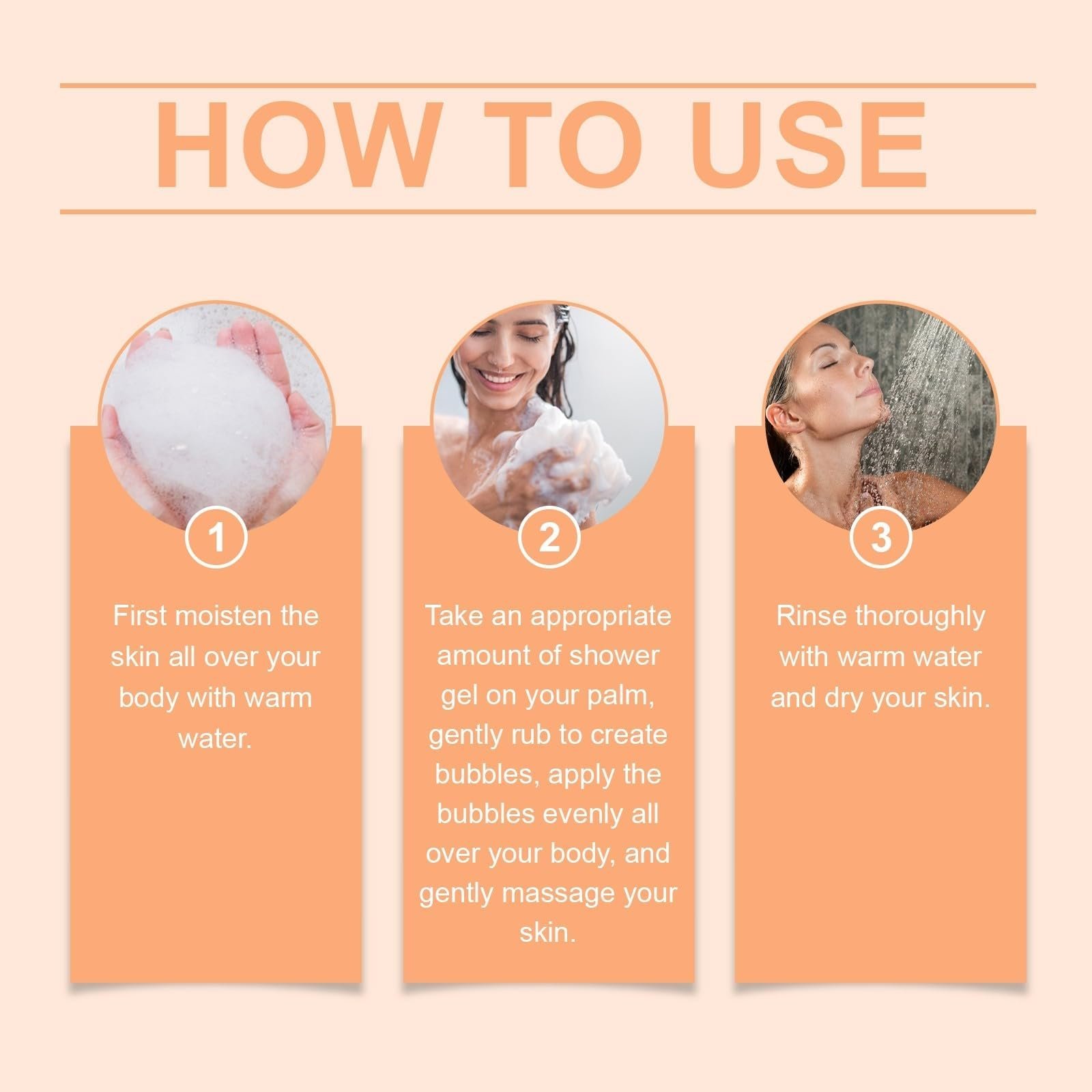 HOW TO USE

1

First moisten the skin all over your body with warm water.

2

Take an appropriate amount of shower gel on your palm, gently rub to create bubbles, apply the bubbles evenly all over your body, and gently massage your skin.

3

Rinse thoroughly with warm water and dry your skin.