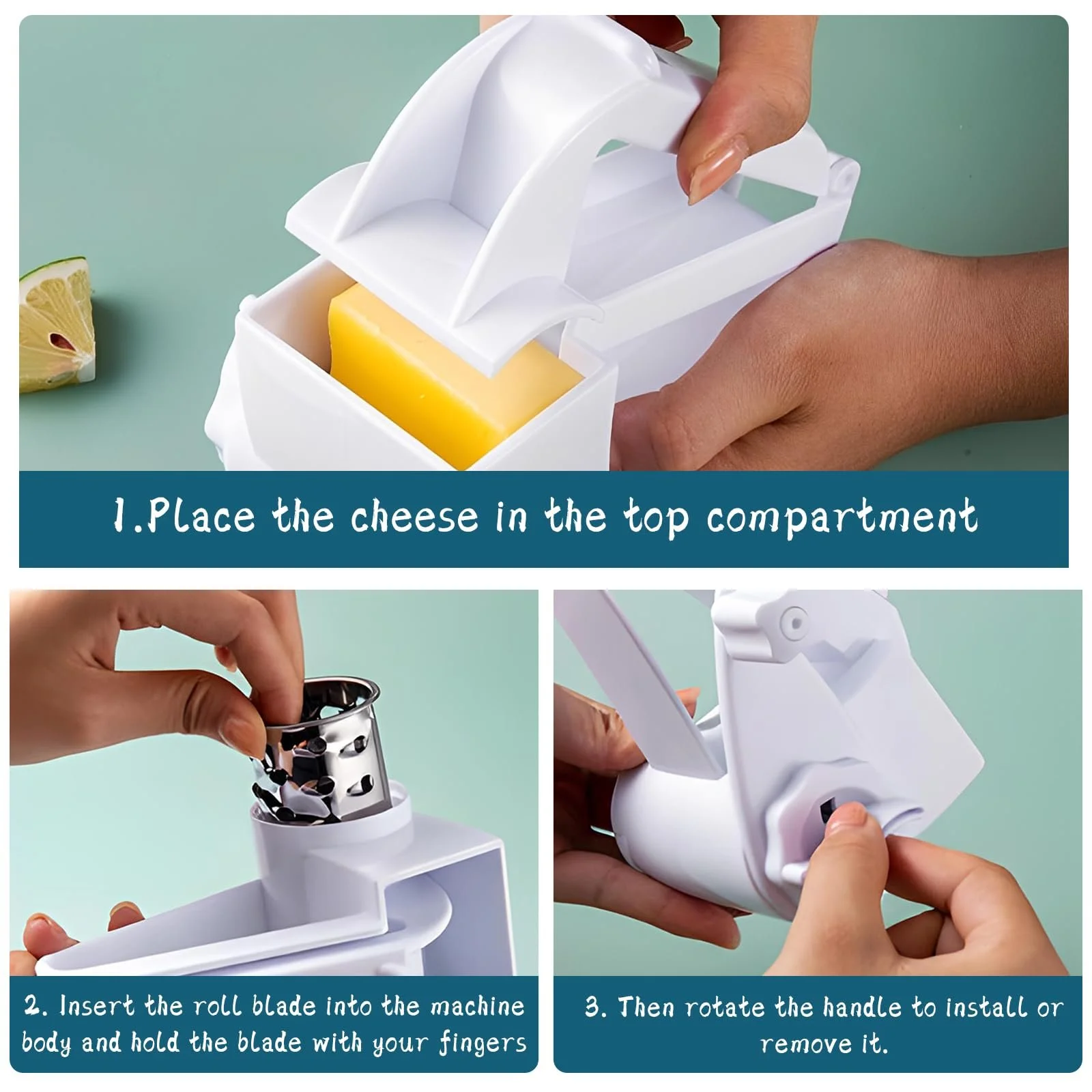 1.Place the cheese in the top compartment

2. Insert the roll blade into the machine body and hold the blade with your fingers

3. Then rotate the handle to install or remove it.