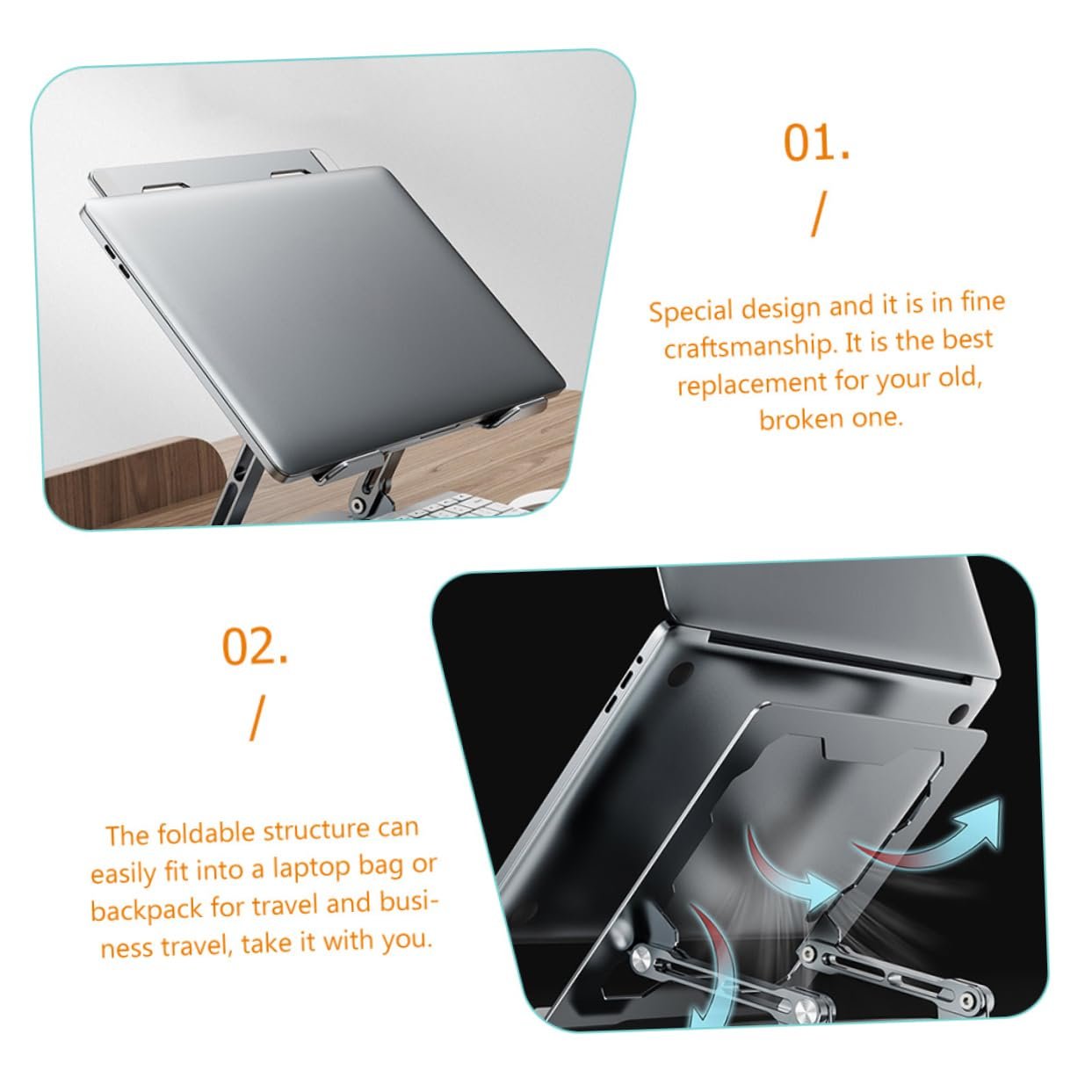 01.

/

Special design and it is in fine craftsmanship. It is the best replacement for your old, broken one.

02.

/

The foldable structure can easily fit into a laptop bag or backpack for travel and business travel, take it with you.