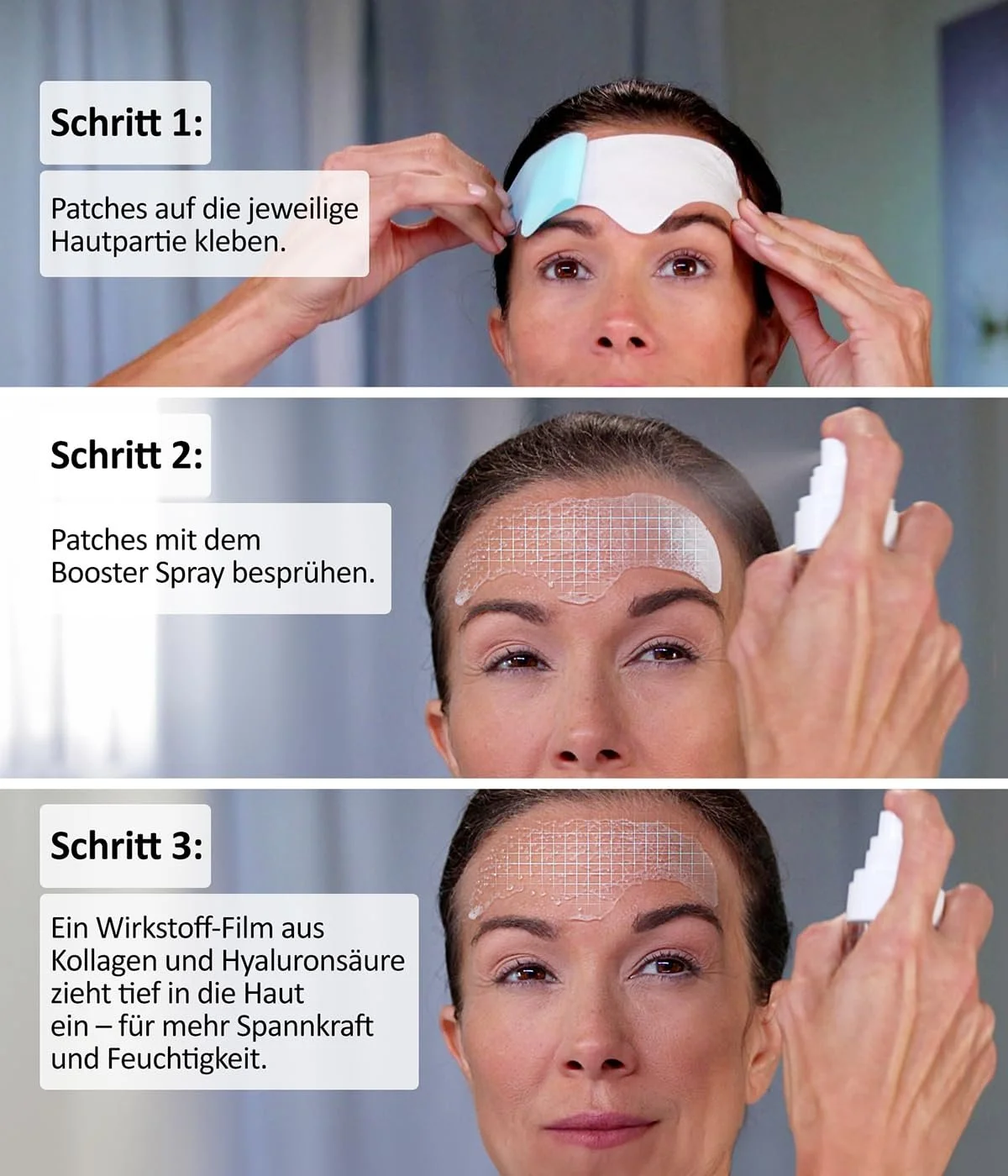 Schritt 1:

Patches auf die jeweilige Hautpartie kleben.

Schritt 2:

Patches mit dem Booster Spray besprühen.

Schritt 3:

Ein Wirkstoff-Film aus Kollagen und Hyaluronsäure zieht tief in die Haut ein – für mehr Spannkraft und Feuchtigkeit.