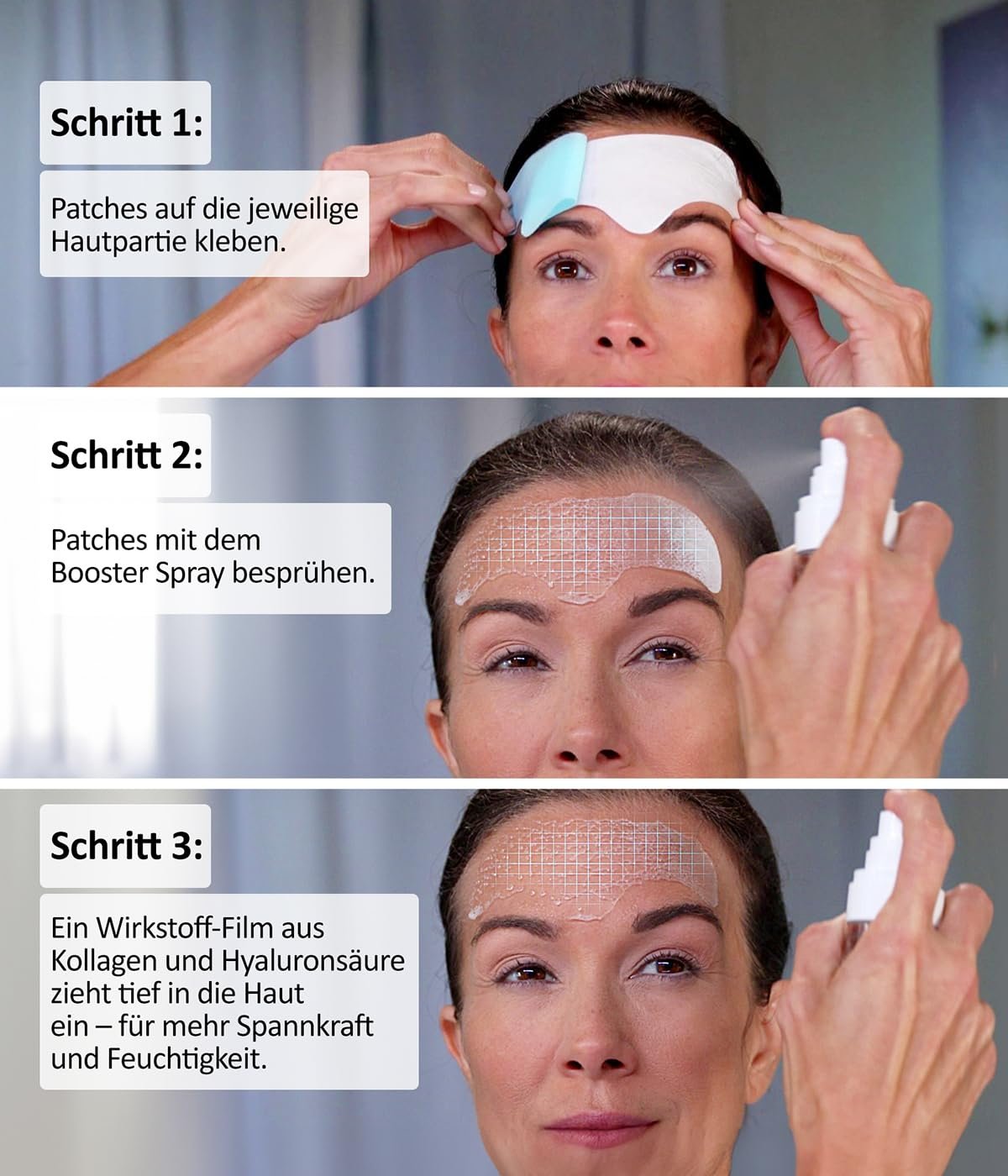 Schritt 1:

Patches auf die jeweilige Hautpartie kleben.

Schritt 2:

Patches mit dem Booster Spray besprühen.

Schritt 3:

Ein Wirkstoff-Film aus Kollagen und Hyaluronsäure zieht tief in die Haut ein – für mehr Spannkraft und Feuchtigkeit.