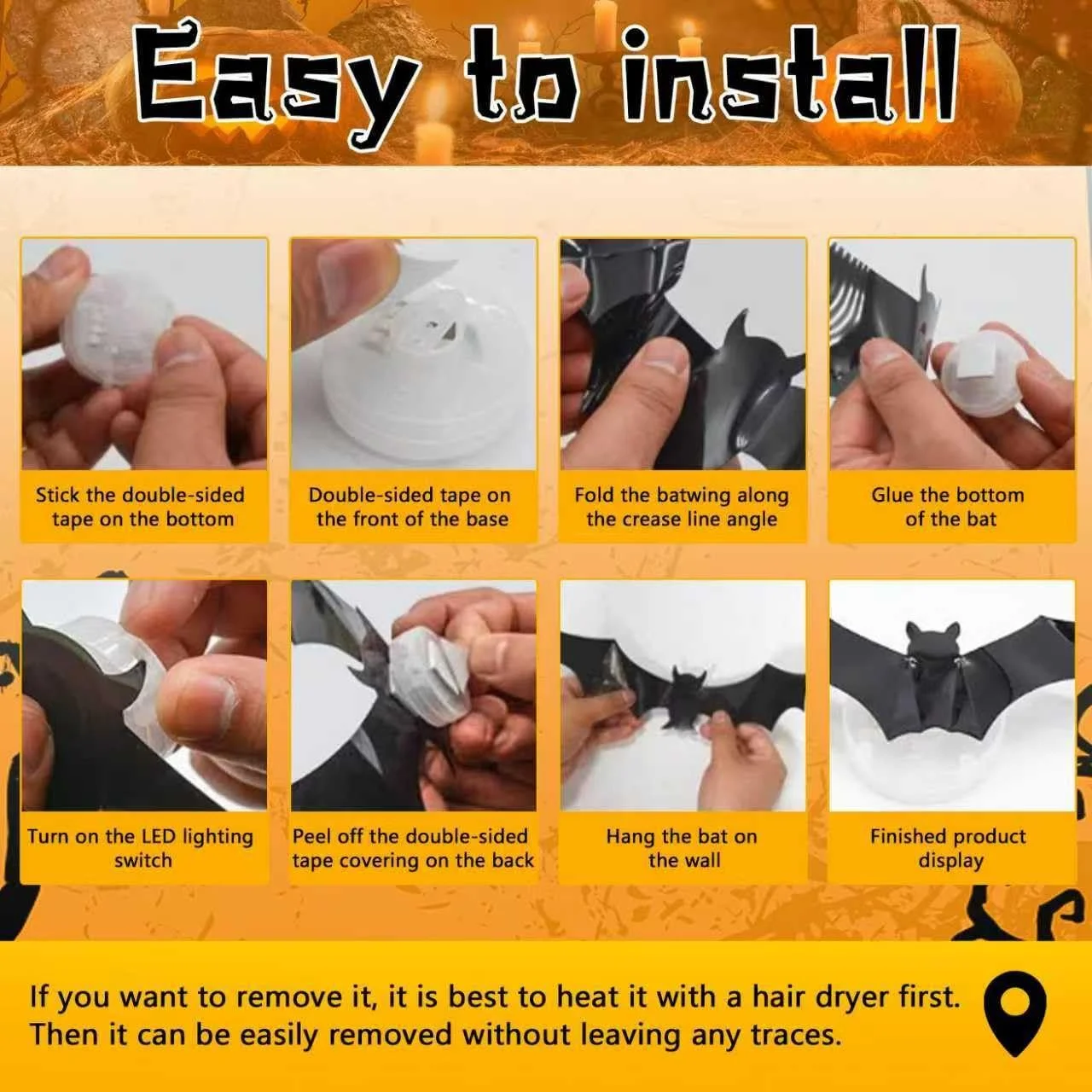 Easy to install

Stick the double-sided tape on the bottom

Double-sided tape on the front of the base

Fold the batwing along the crease line angle

Glue the bottom of the bat

Turn on the LED lighting switch

Peel off the double-sided tape covering on the back

Hang the bat on the wall

Finished product display

If you want to remove it, it is best to heat it with a hair dryer first. Then it can be easily removed without leaving any traces.