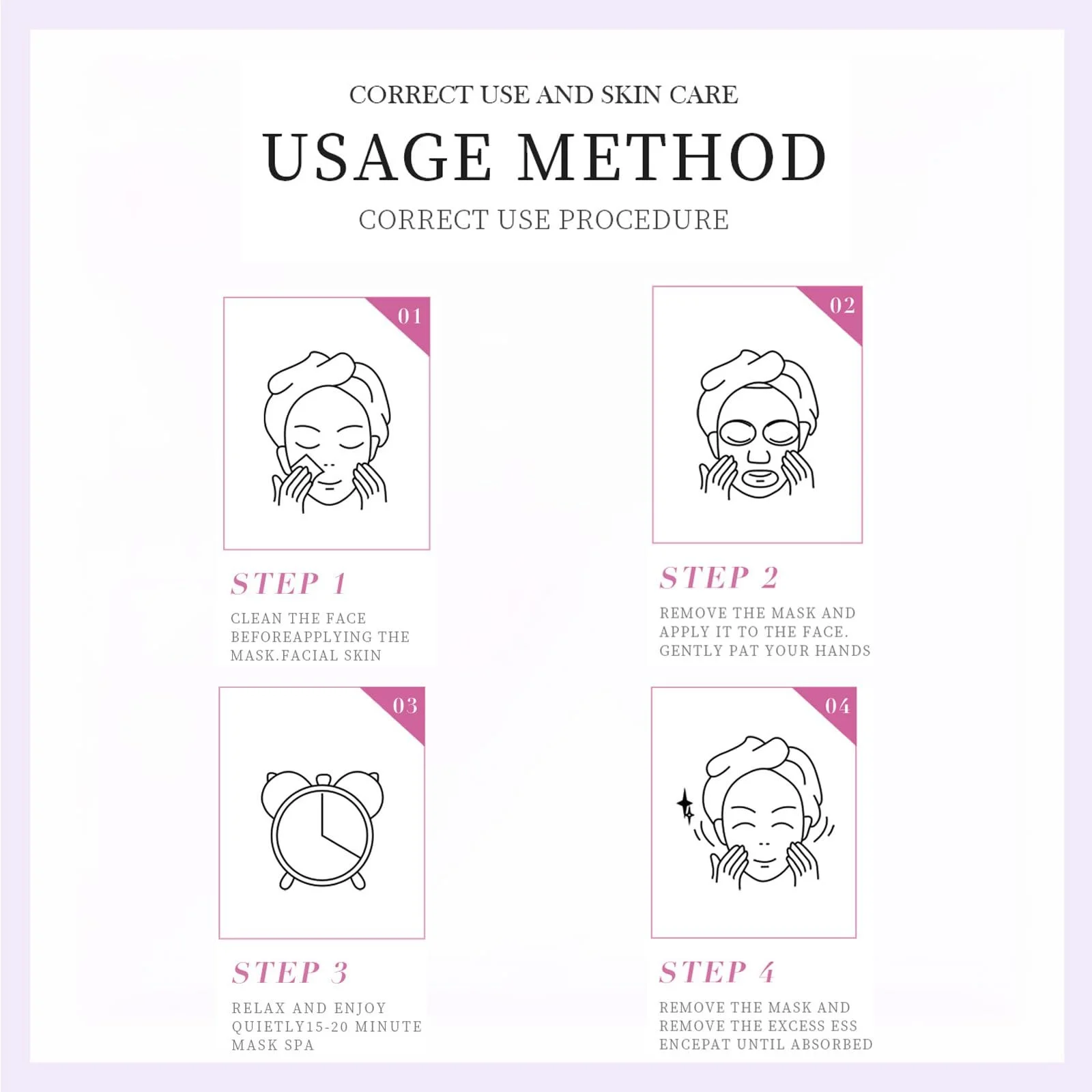 CORRECT USE AND SKIN CARE

USAGE METHOD

CORRECT USE PROCEDURE

01

STEP 1

CLEAN THE FACE BEFOREAPPLYING THE MASK.FACIAL SKIN

02

STEP 2

REMOVE THE MASK AND APPLY IT TO THE FACE. GENTLY PAT YOUR HANDS

03

STEP 3

RELAX AND ENJOY QUIETLY15-20 MINUTE MASK SPA

04

STEP 4

REMOVE THE MASK AND REMOVE THE EXCESS ESS ENCEPAT UNTIL ABSORBED