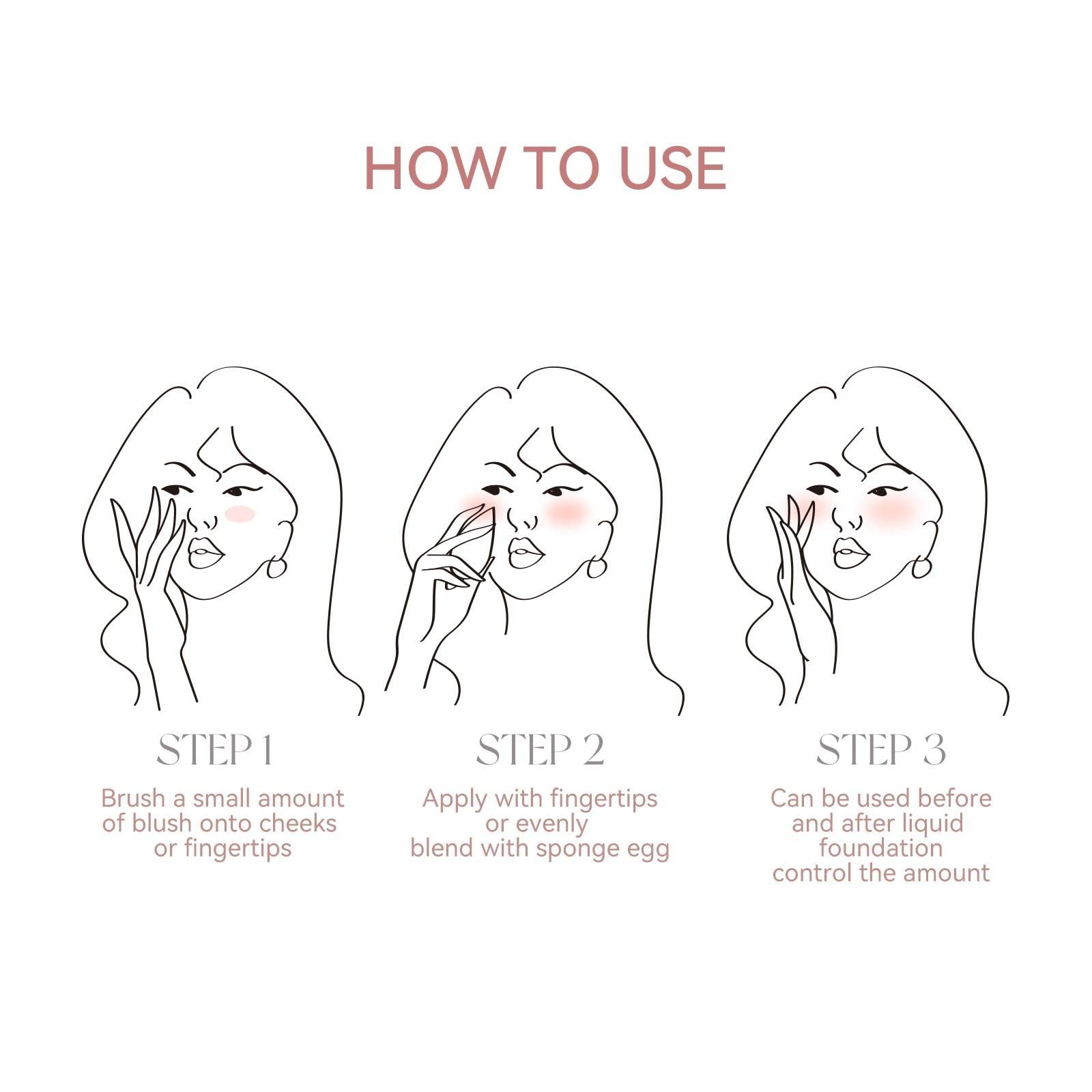 HOW TO USE

STEP 1

Brush a small amount of blush onto cheeks or fingertips

STEP 2

Apply with fingertips or evenly blend with sponge egg

STEP 3

Can be used before and after liquid foundation control the amount