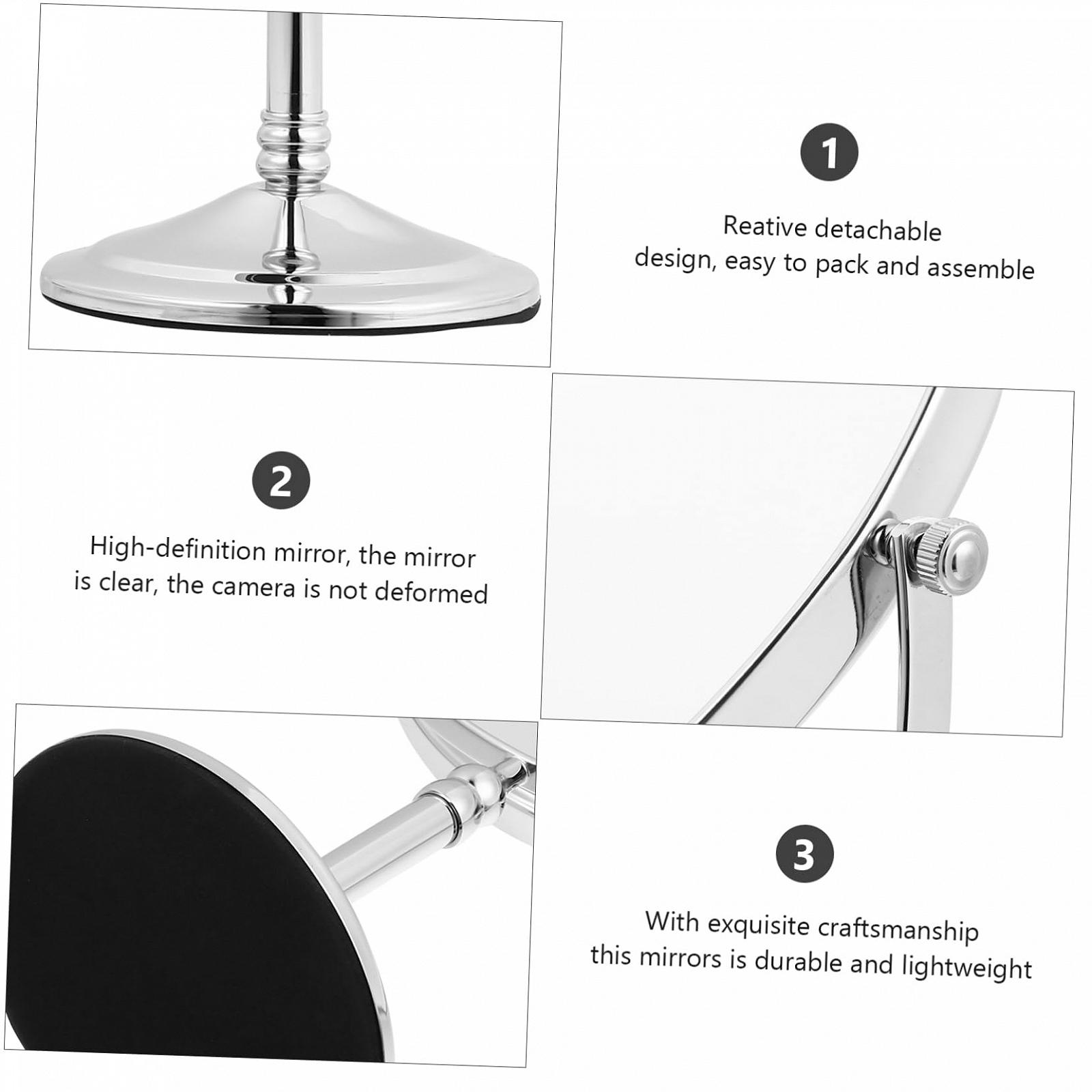 1

Reative detachable design, easy to pack and assemble

2

High-definition mirror, the mirror is clear, the camera is not deformed

3

With exquisite craftsmanship this mirrors is durable and lightweight