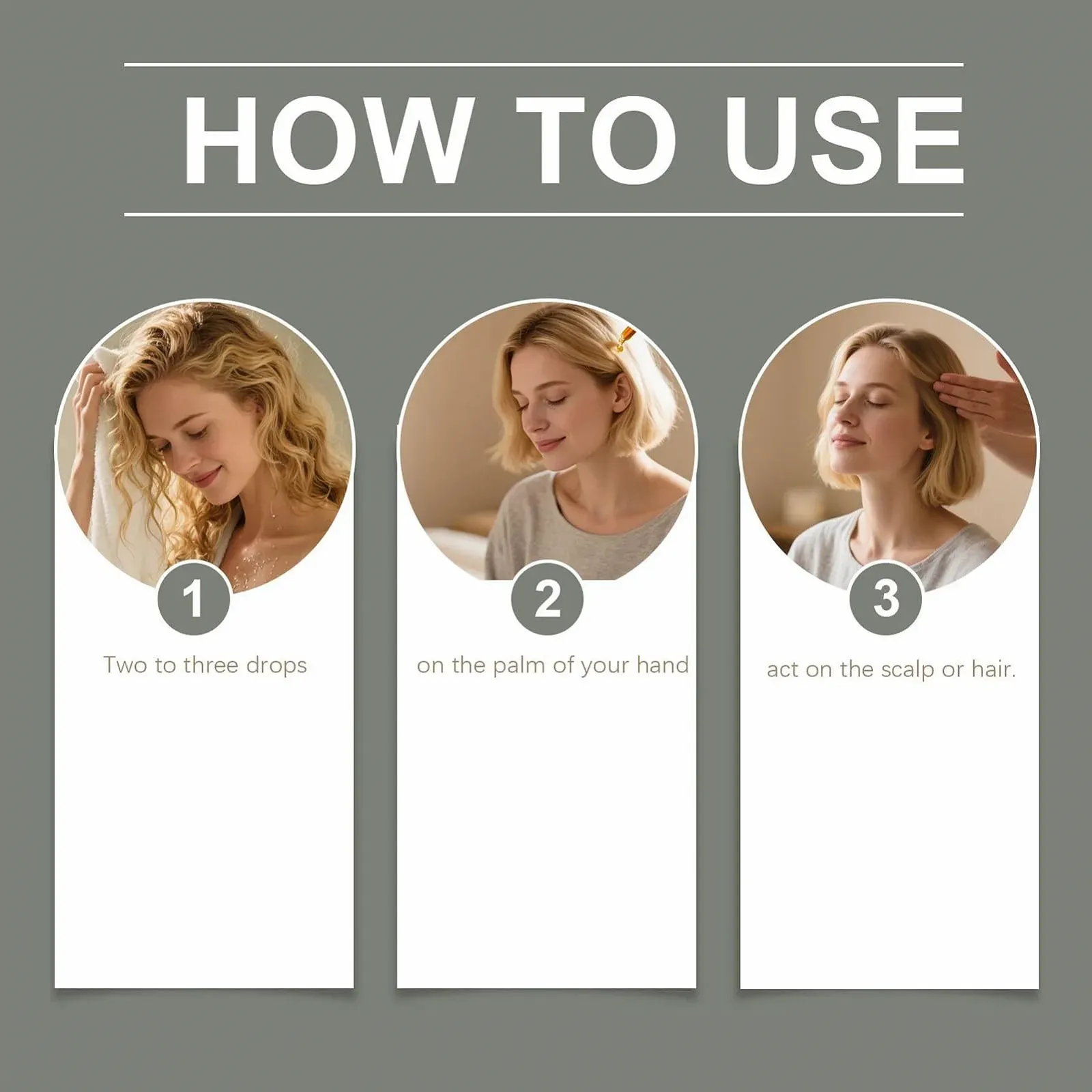 HOW TO USE

1

Two to three drops

2

on the palm of your hand

3

act on the scalp or hair.