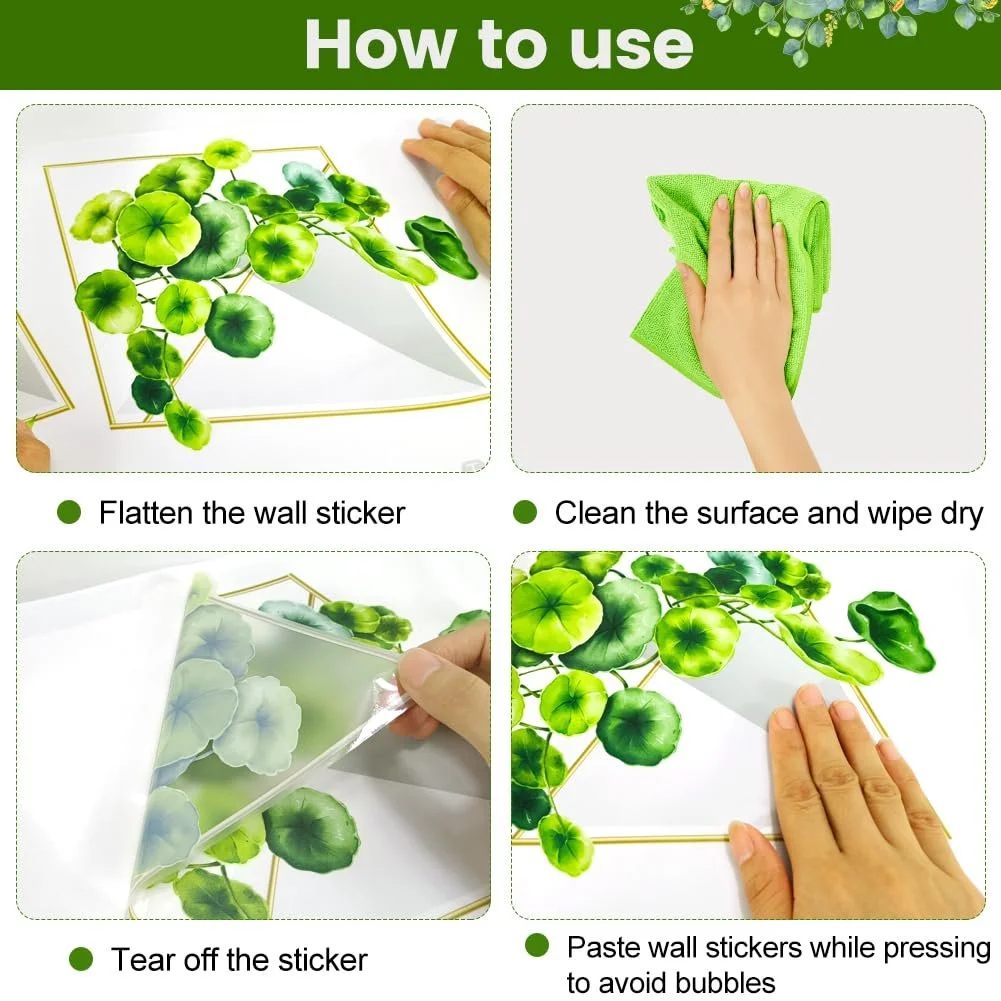 How to use

Flatten the wall sticker

Clean the surface and wipe dry

Tear off the sticker

Paste wall stickers while pressing to avoid bubbles