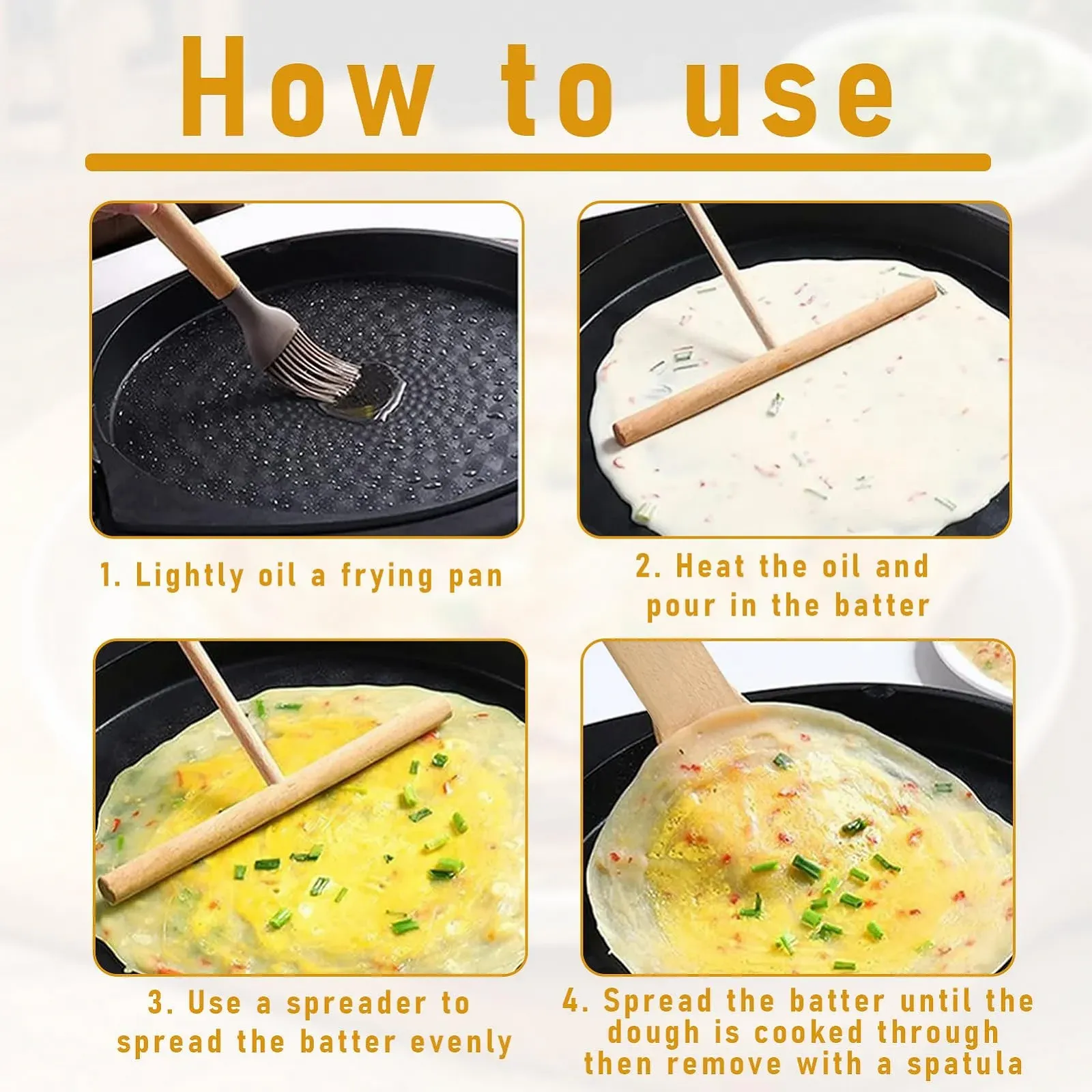 How to use

1. Lightly oil a frying pan

2. Heat the oil and pour in the batter

3. Use a spreader to spread the batter evenly

4. Spread the batter until the dough is cooked through then remove with a spatula