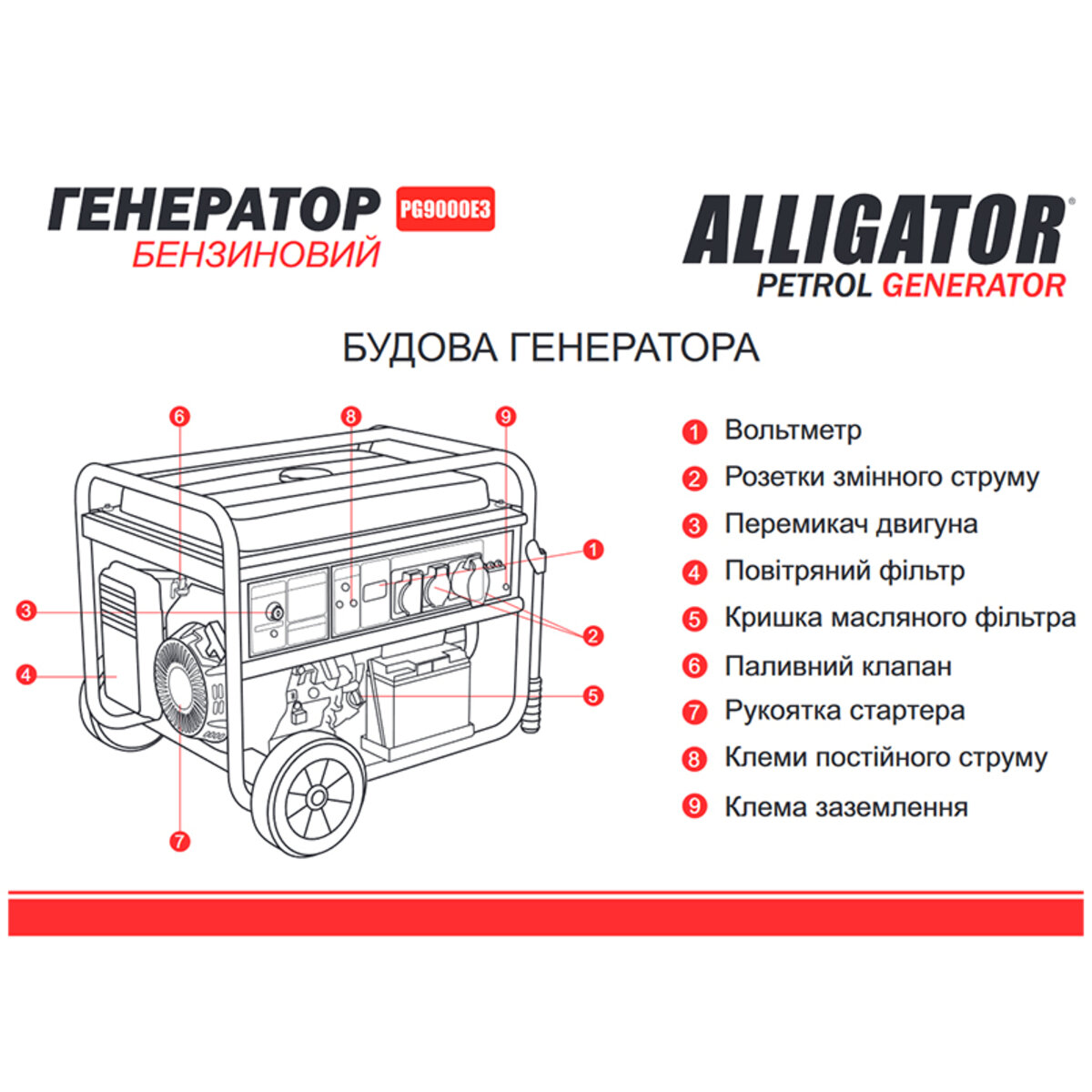 ГЕНЕРАТОР PG9000E3
БЕНЗИНОВИЙ

ALLIGATOR®
PETROL GENERATOR

БУДОВА ГЕНЕРАТОРА

6 8 9
1
3
2
4
5
7

1 Вольтметр
2 Розетки змінного струму
3 Перемикач двигуна
4 Повітряний фільтр
5 Кришка масляного фільтра
6 Паливний клапан
7 Рукоятка стартера
8 Клеми постійного струму
9 Клема заземлення