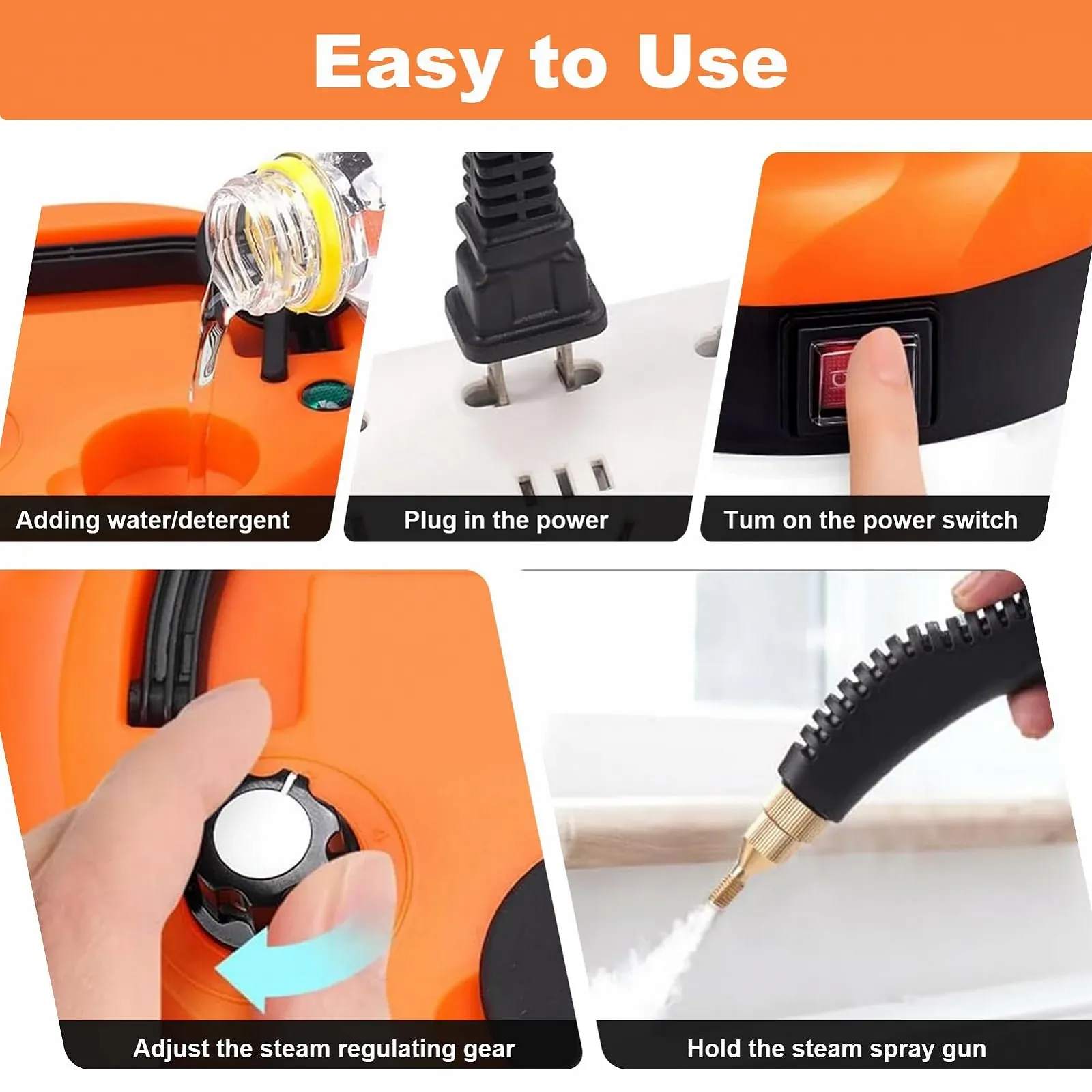 Easy to Use

Adding water/detergent

Plug in the power

Tum on the power switch

Adjust the steam regulating gear

Hold the steam spray gun