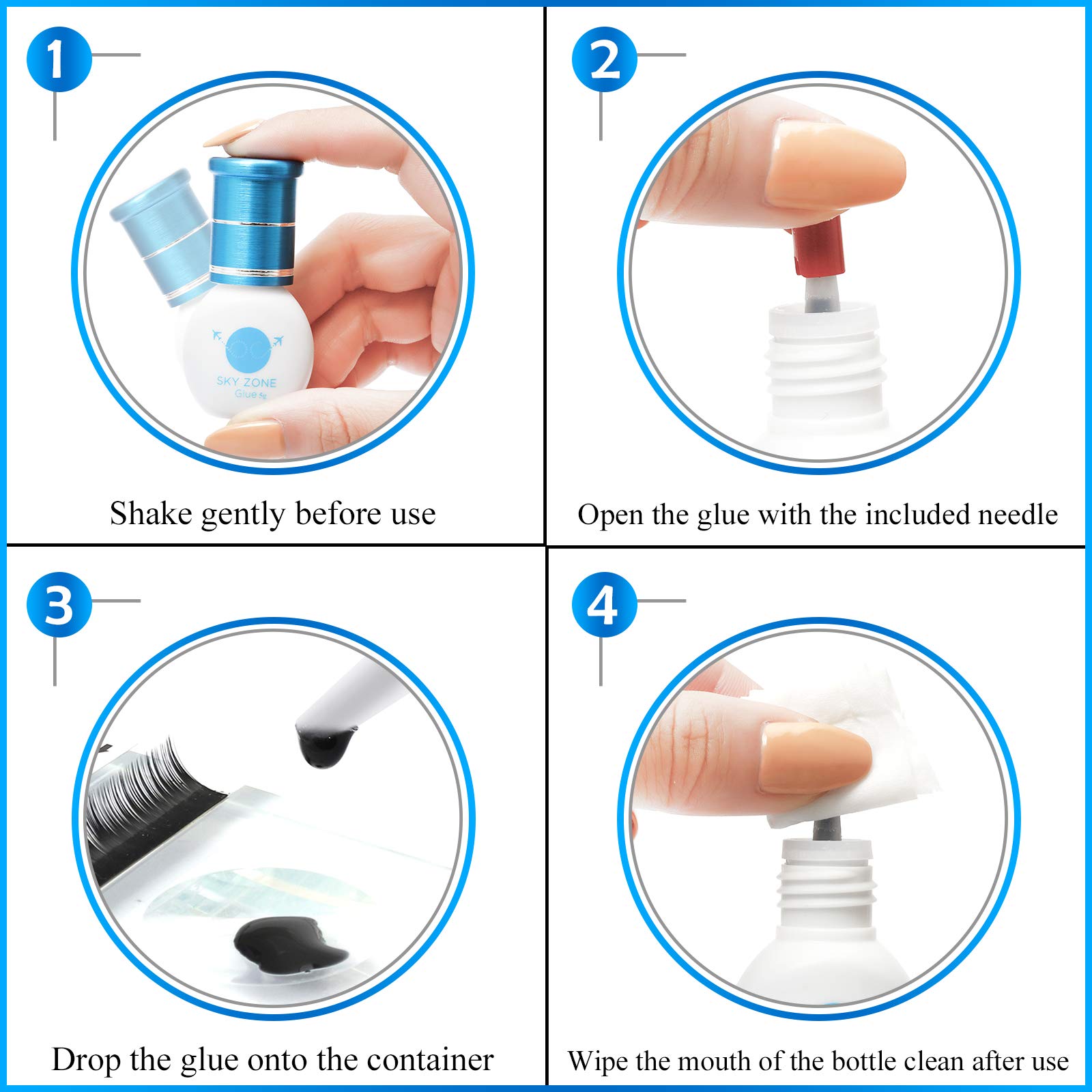 1

SKY ZONE
Glue 5g

Shake gently before use

2

Open the glue with the included needle

3

Drop the glue onto the container

4

Wipe the mouth of the bottle clean after use