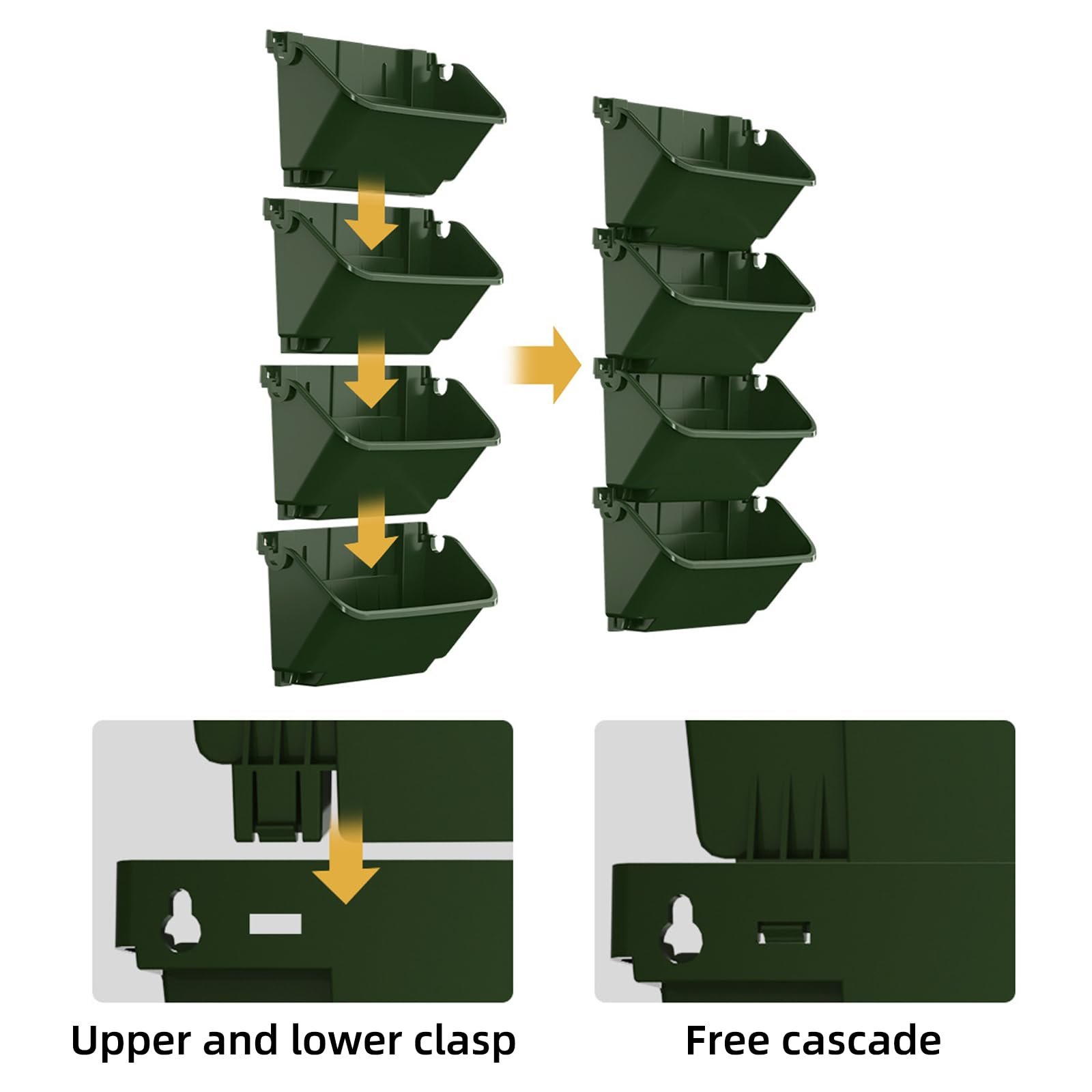 Upper and lower clasp

Free cascade