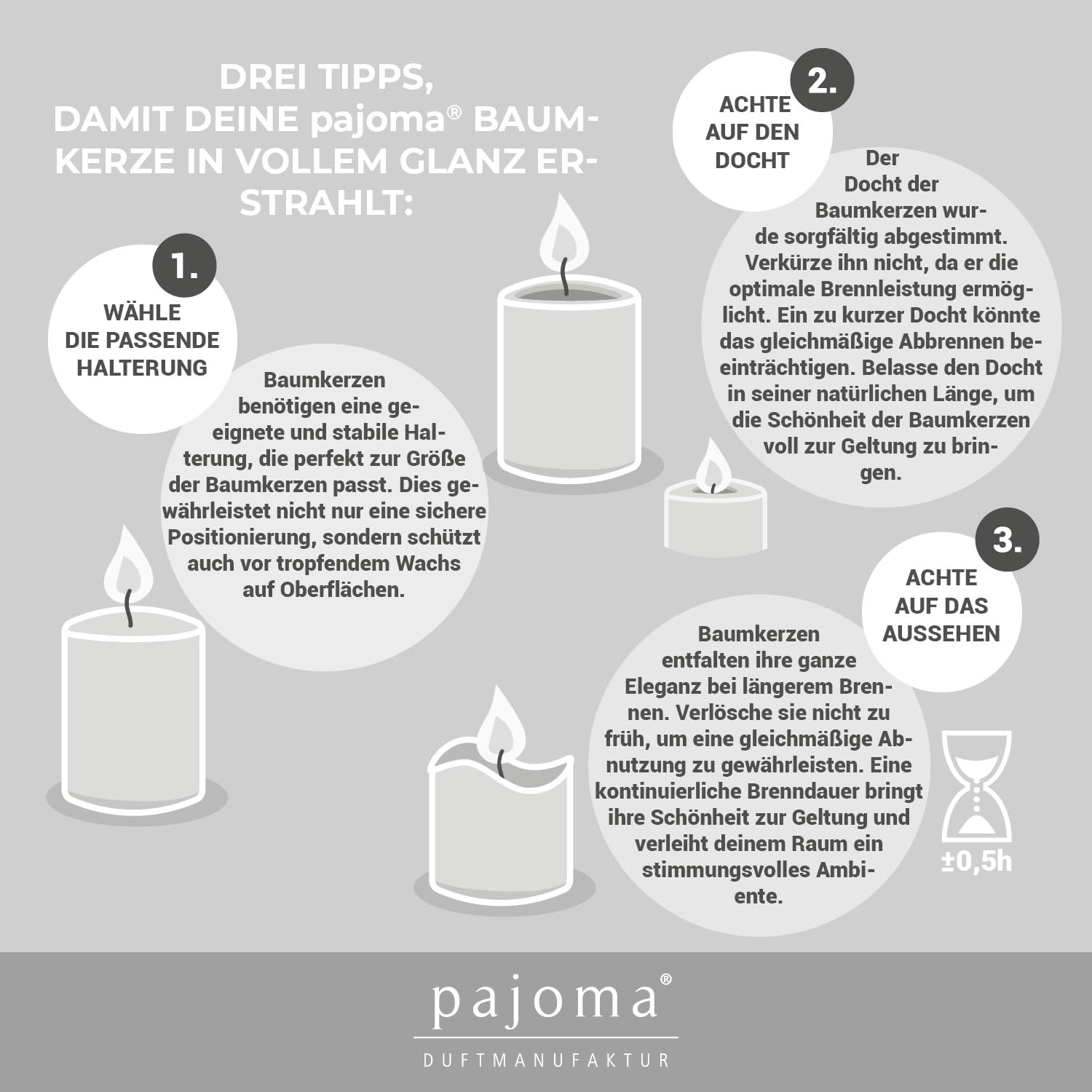 DREI TIPPS, DAMIT DEINE pajoma® BAUMKERZE IN VOLLEM GLANZ ERSTRAHLT:

1.

WÄHLE DIE PASSENDE HALTERUNG

Baumkerzen benötigen eine geeignete und stabile Halterung, die perfekt zur Größe der Baumkerzen passt. Dies gewährleistet nicht nur eine sichere Positionierung, sondern schützt auch vor tropfendem Wachs auf Oberflächen.

2.

ACHTE AUF DEN DOCHT

Der Docht der Baumkerzen wurde sorgfältig abgestimmt. Verkürze ihn nicht, da er die optimale Brennleistung ermöglicht. Ein zu kurzer Docht könnte das gleichmäßige Abbrennen beeinträchtigen. Belasse den Docht in seiner natürlichen Länge, um die Schönheit der Baumkerzen voll zur Geltung zu bringen.

3.

ACHTE AUF DAS AUSSEHEN

Baumkerzen entfalten ihre ganze Eleganz bei längerem Brennen. Verlösche sie nicht zu früh, um eine gleichmäßige Abnutzung zu gewährleisten. Eine kontinuierliche Brenndauer bringt ihre Schönheit zur Geltung und verleiht deinem Raum ein stimmungsvolles Ambiente.

±0,5h

pajoma®

DUFTMANUFAKTUR