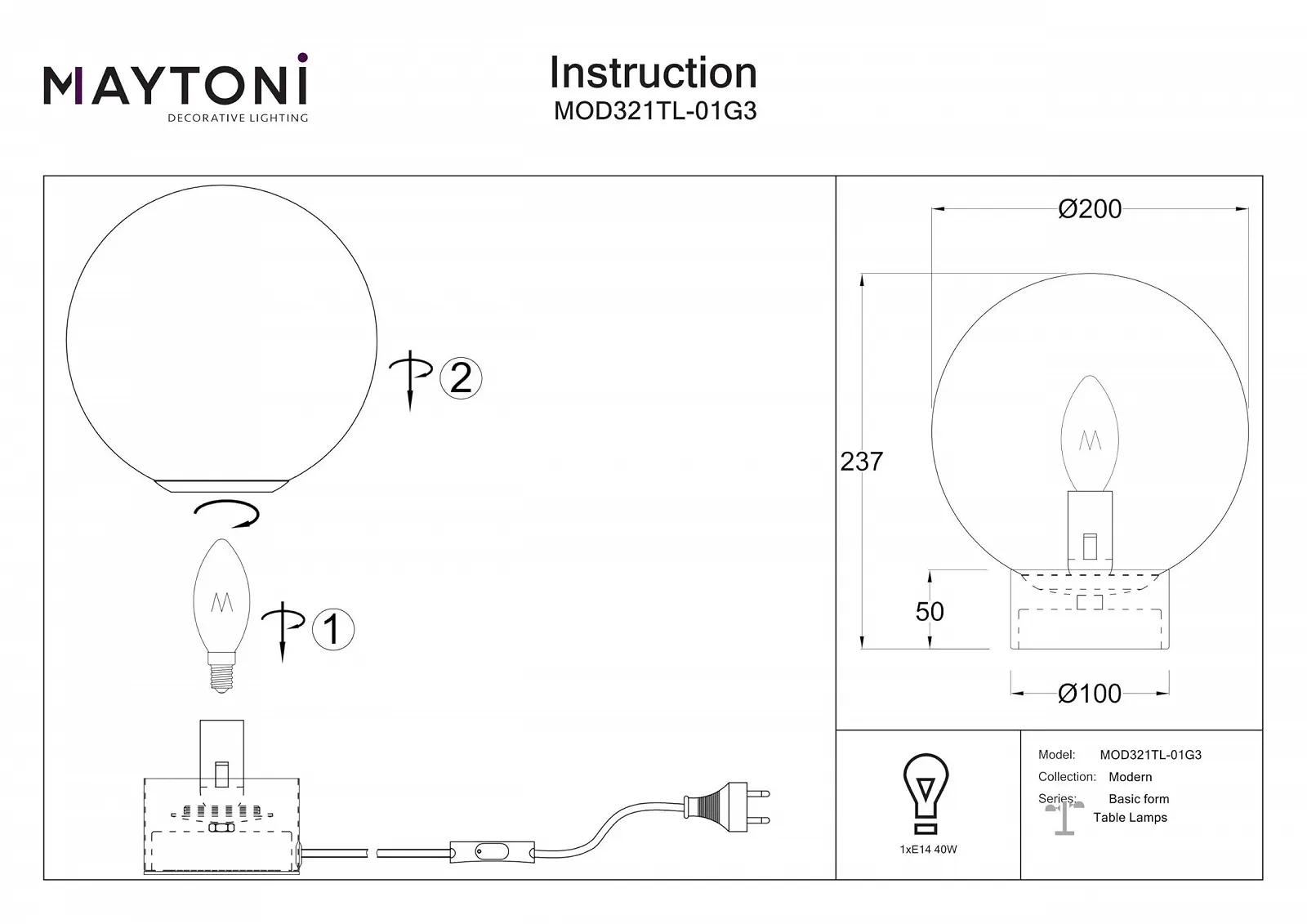 MAYTONI
DECORATIVE LIGHTING

Instruction
MOD321TL-01G3

2

1

Ø200

237

50

Ø100

1xE14 40W

Model: MOD321TL-01G3
Collection: Modern
Series: Basic form
Table Lamps