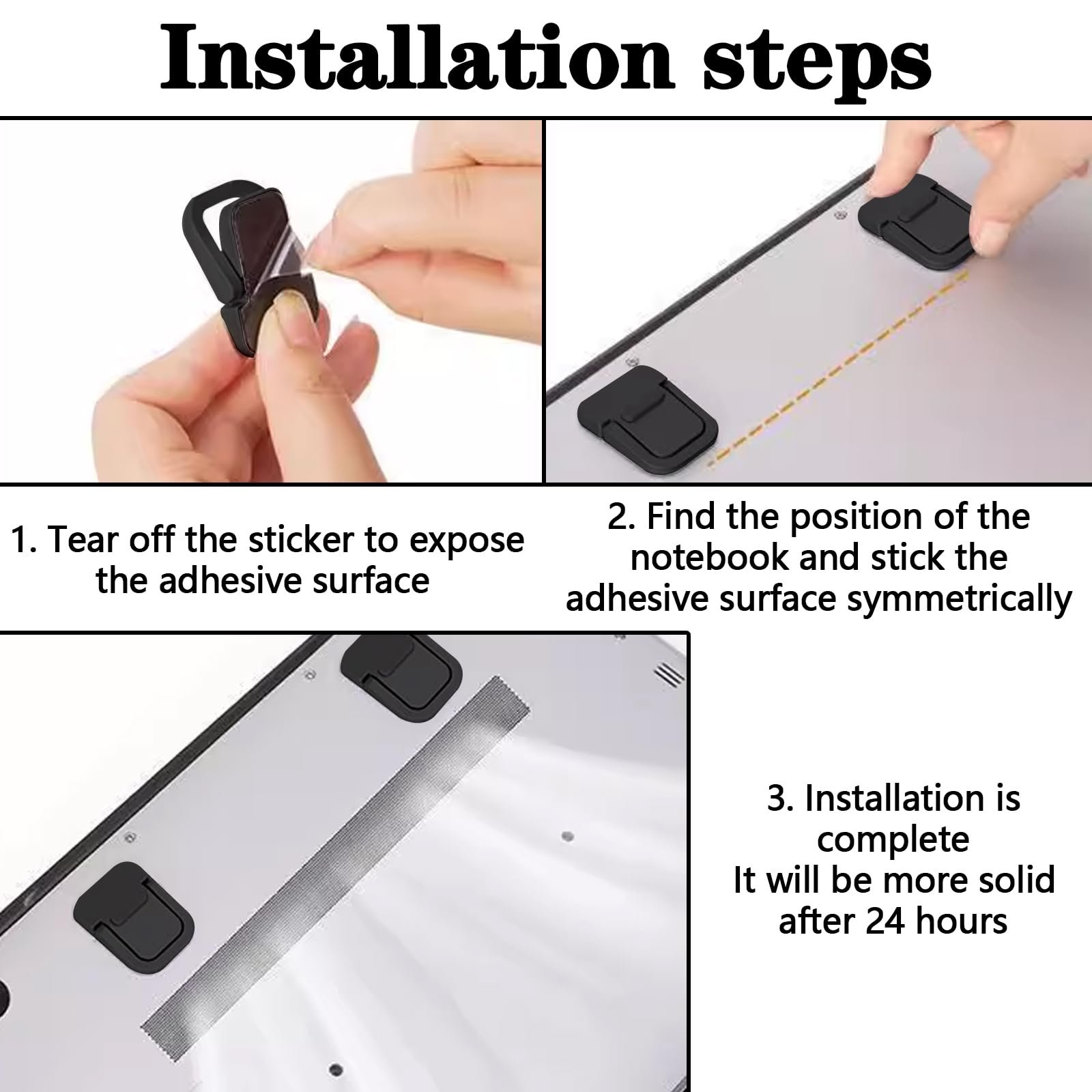 Installation steps

1. Tear off the sticker to expose the adhesive surface

2. Find the position of the notebook and stick the adhesive surface symmetrically

3. Installation is complete
It will be more solid after 24 hours