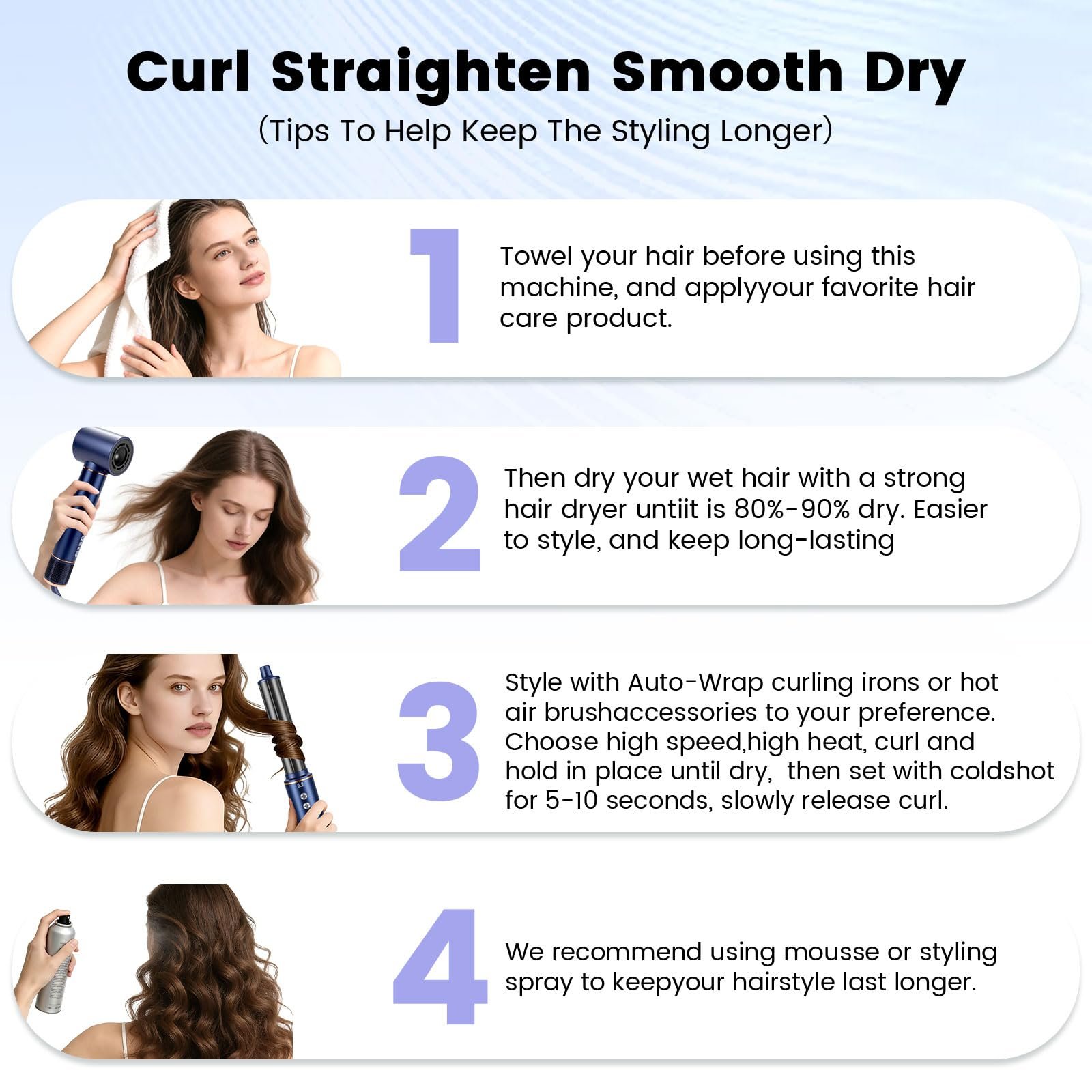 Curl Straighten Smooth Dry
(Tips To Help Keep The Styling Longer)

1

Towel your hair before using this machine, and applyyour favorite hair care product.

2

Then dry your wet hair with a strong hair dryer untiit is 80%-90% dry. Easier to style, and keep long-lasting

3

Style with Auto-Wrap curling irons or hot air brushaccessories to your preference. Choose high speed,high heat, curl and hold in place until dry, then set with coldshot for 5-10 seconds, slowly release curl.

4

We recommend using mousse or styling spray to keepyour hairstyle last longer.