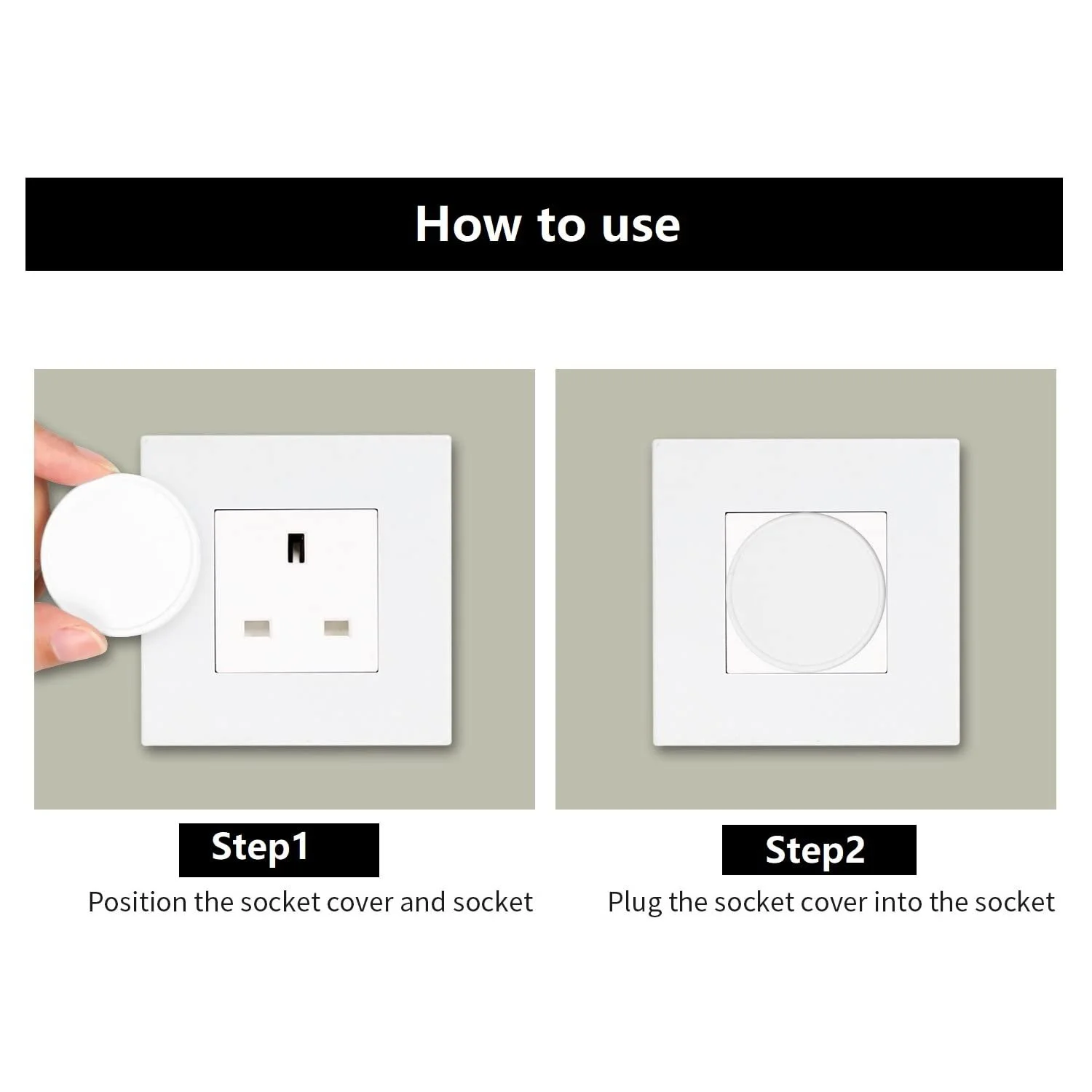 How to use

Step1

Position the socket cover and socket

Step2

Plug the socket cover into the socket