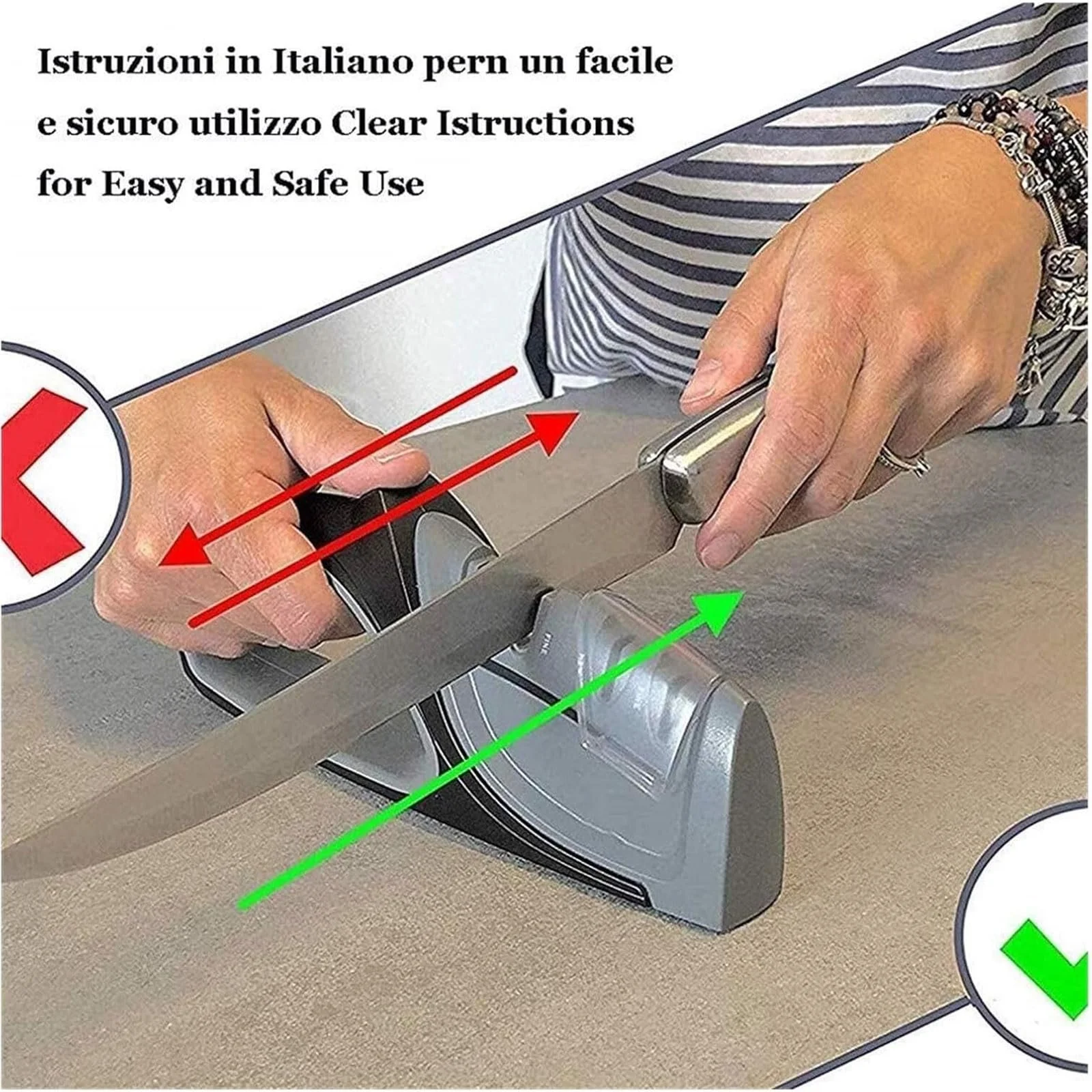 Istruzioni in Italiano pern un facile e sicuro utilizzo Clear Istructions for Easy and Safe Use

FINE