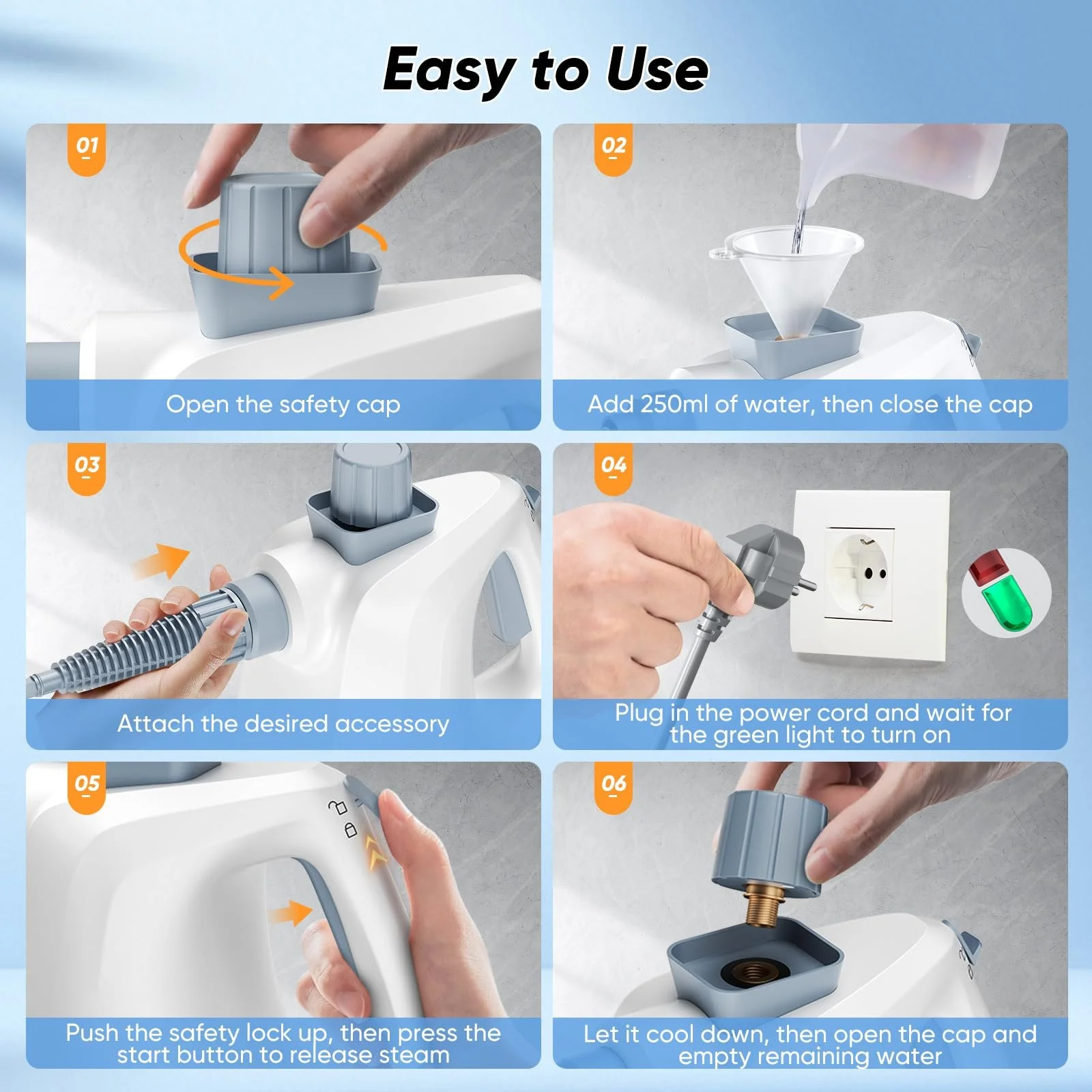 Easy to Use

01

Open the safety cap

02

Add 250ml of water, then close the cap

03

Attach the desired accessory

04

Plug in the power cord and wait for the green light to turn on

05

Push the safety lock up, then press the start button to release steam

06

Let it cool down, then open the cap and empty remaining water