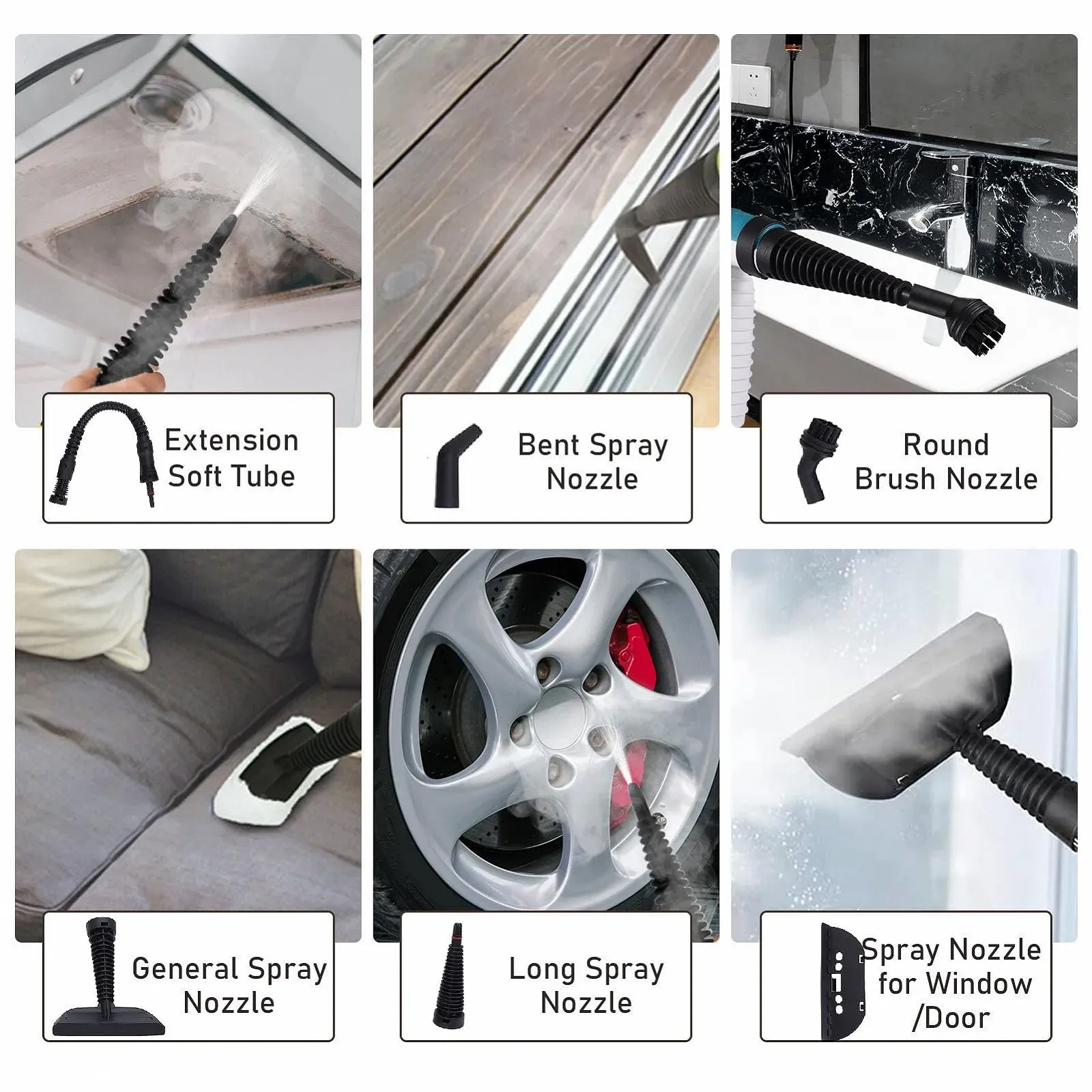 Extension Soft Tube

Bent Spray Nozzle

Round Brush Nozzle

General Spray Nozzle

Long Spray Nozzle

Spray Nozzle for Window /Door